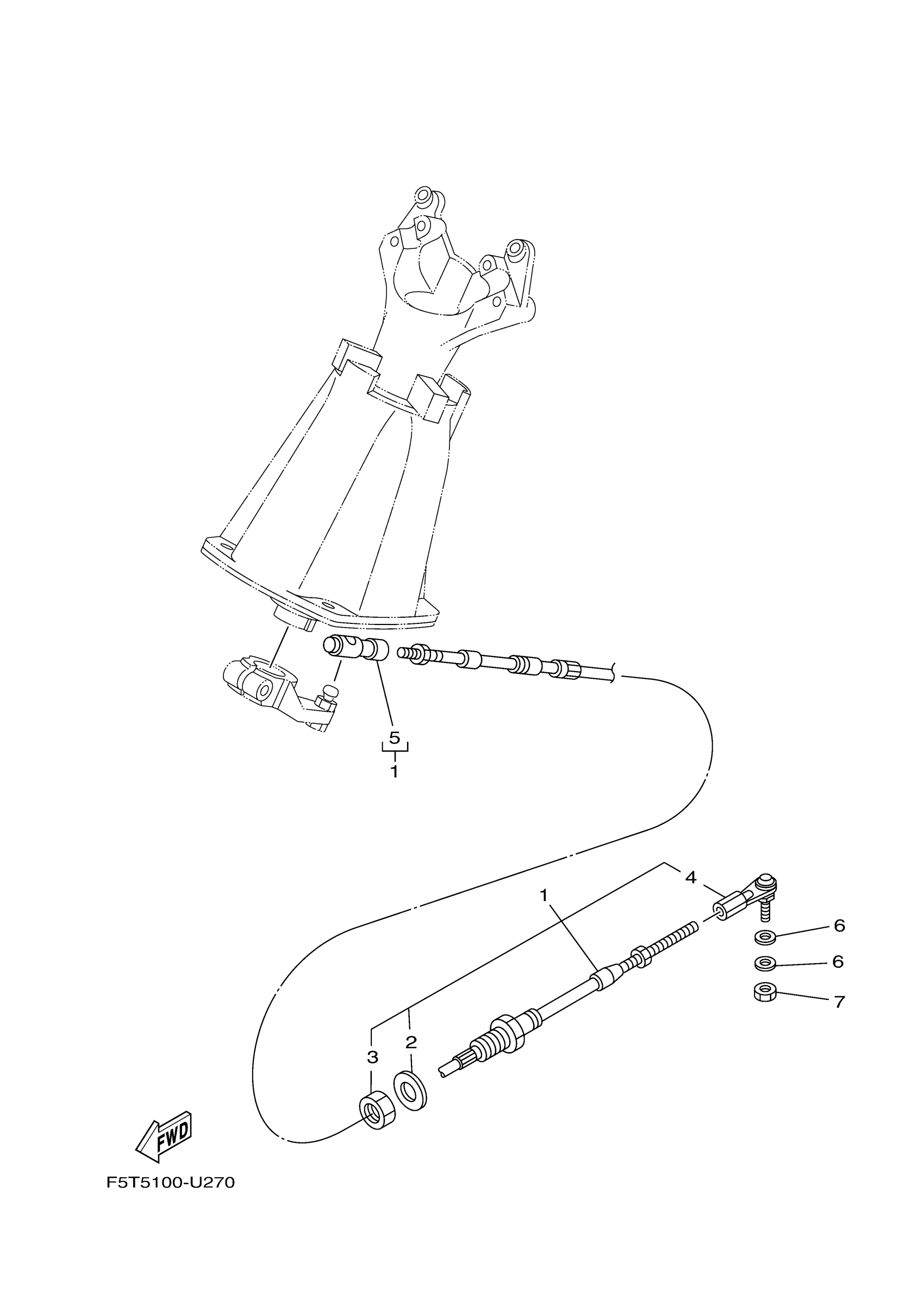 5
1
4
1
6
6
7
2
3
FWD
F5T5100-U270