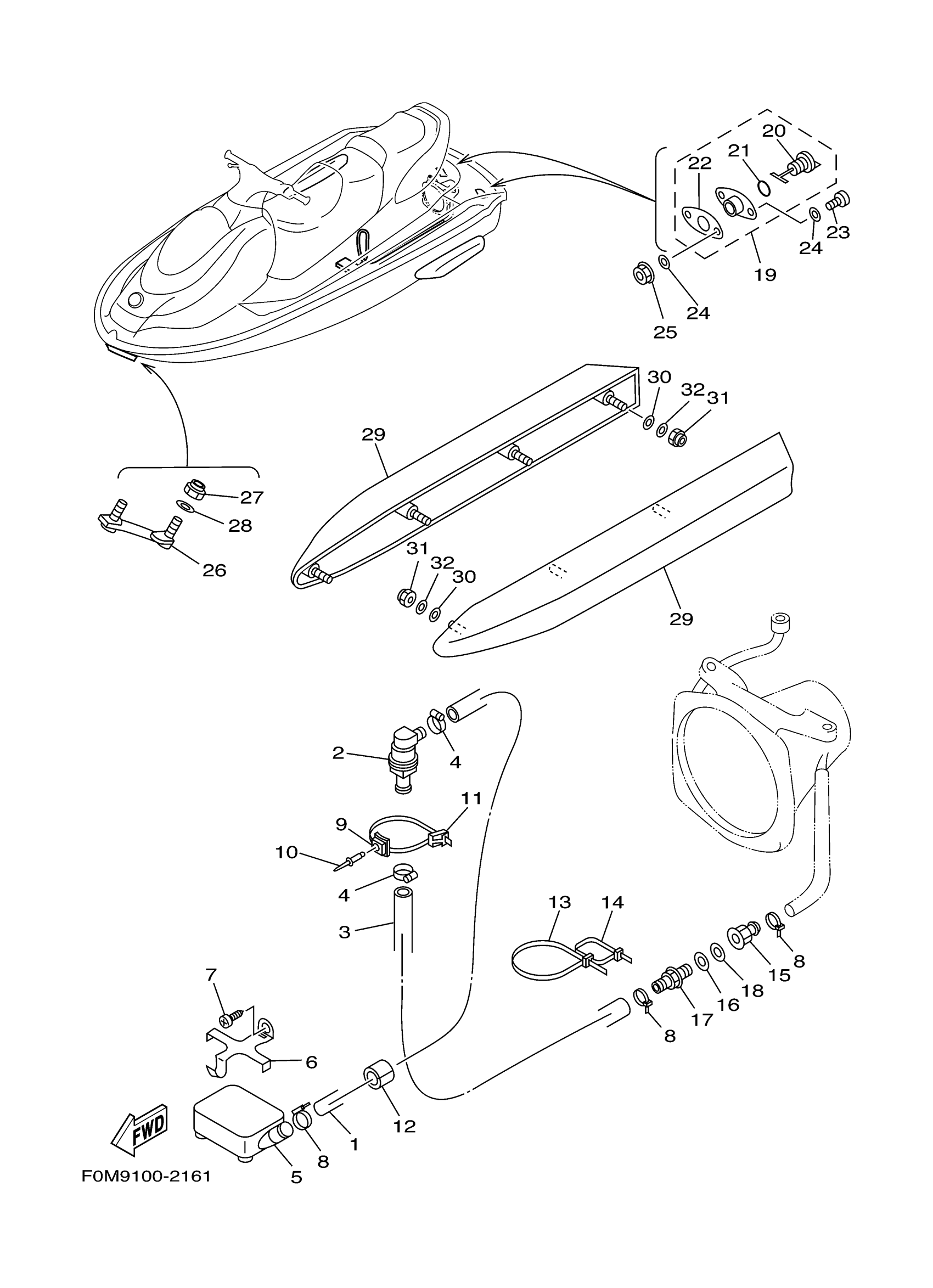 20
21
22
23
24
19
24
25
30
32
31
29
27
28
26
31
32
30
29
2
4
11
9
10
4
3
13
14
8
15
18
16
17
8
7
6
12
1
8
5
FWD
F0M9100-2161