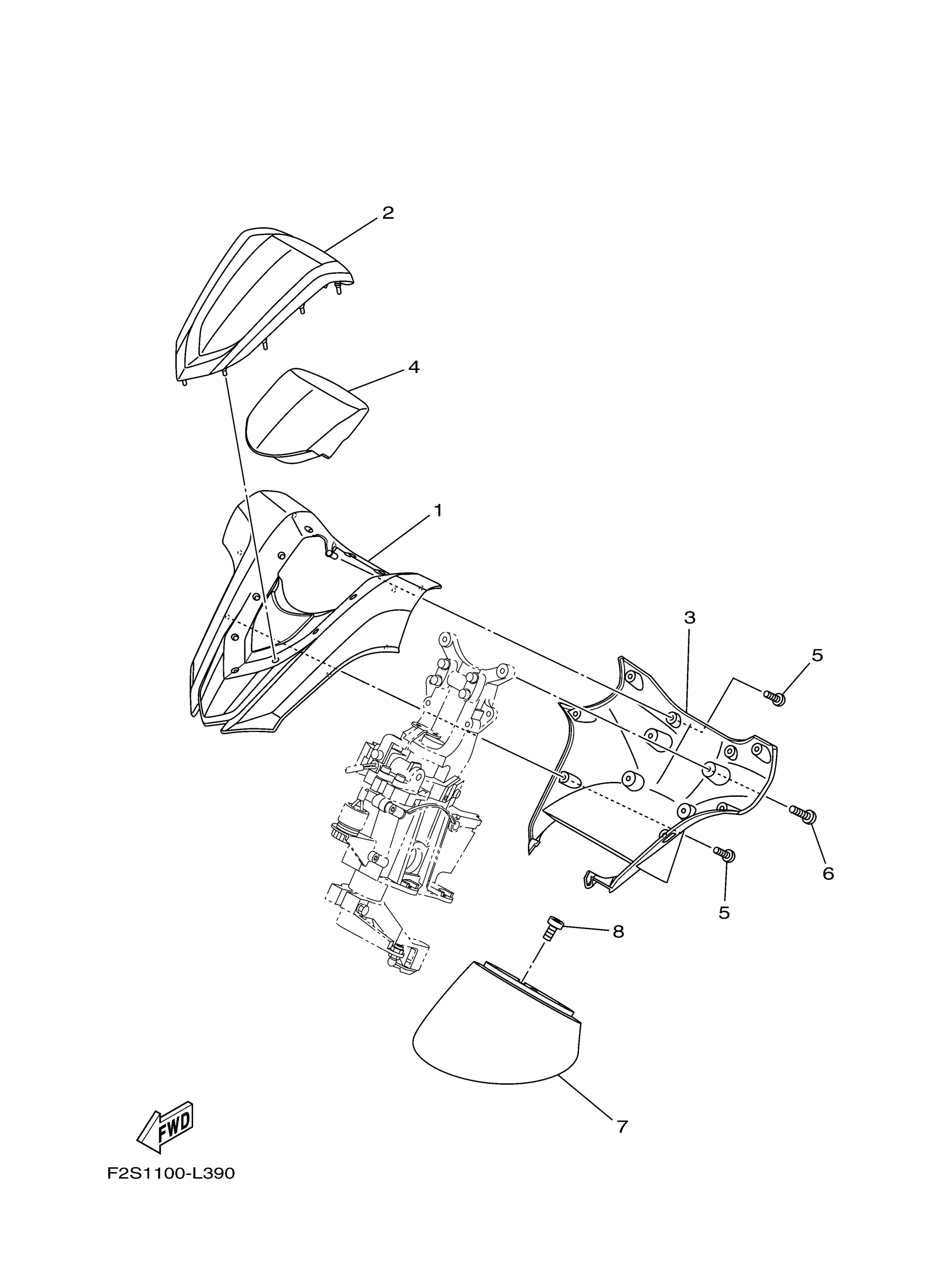 2

4

1

3

5

6

5

8

7

FWD

F2S1100-L390