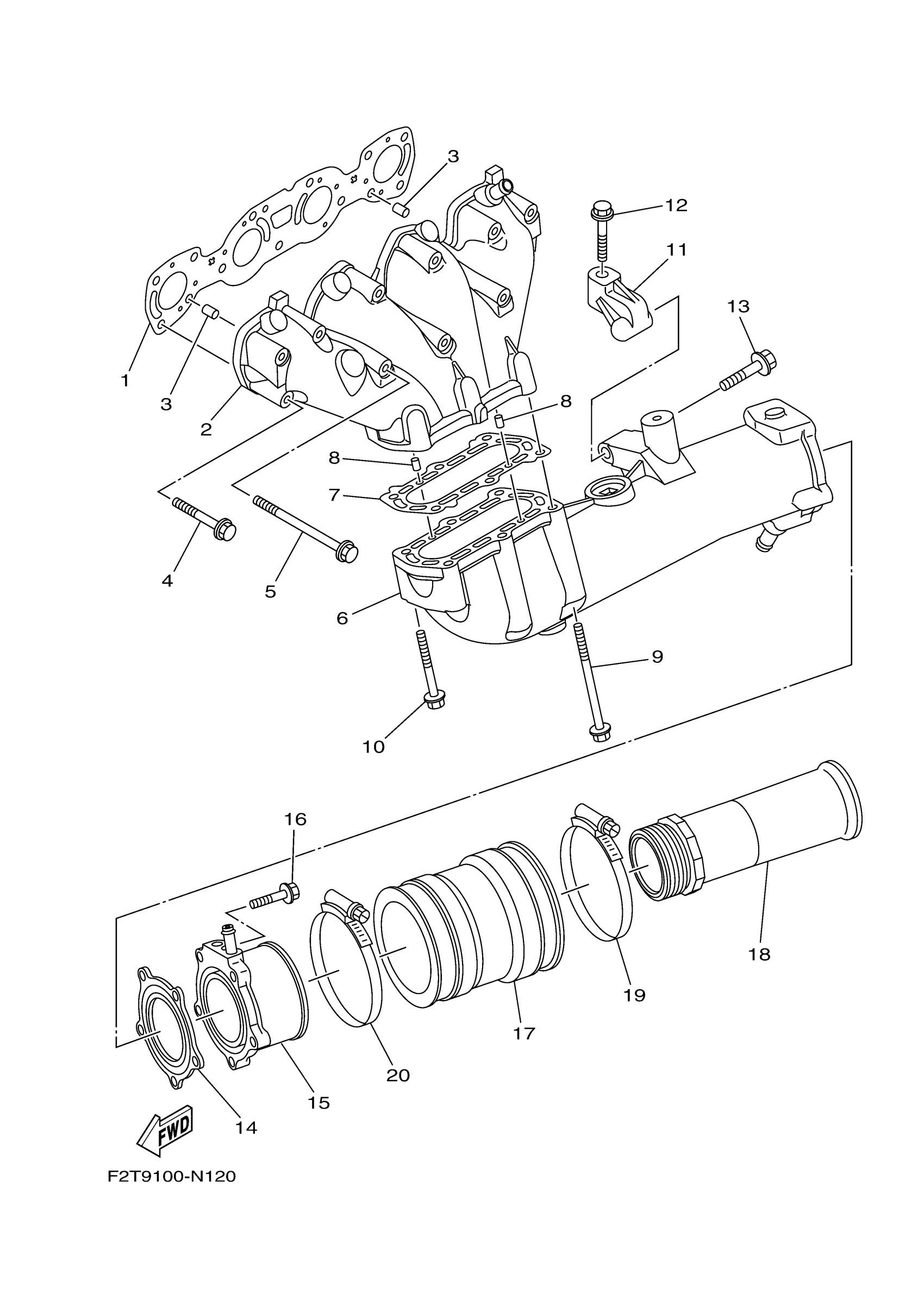 3
12
11
13
1
3
2
8
8
7
4
5
6
9
10
16
18
19
17
20
15
14
FWD
F2T9100-N120