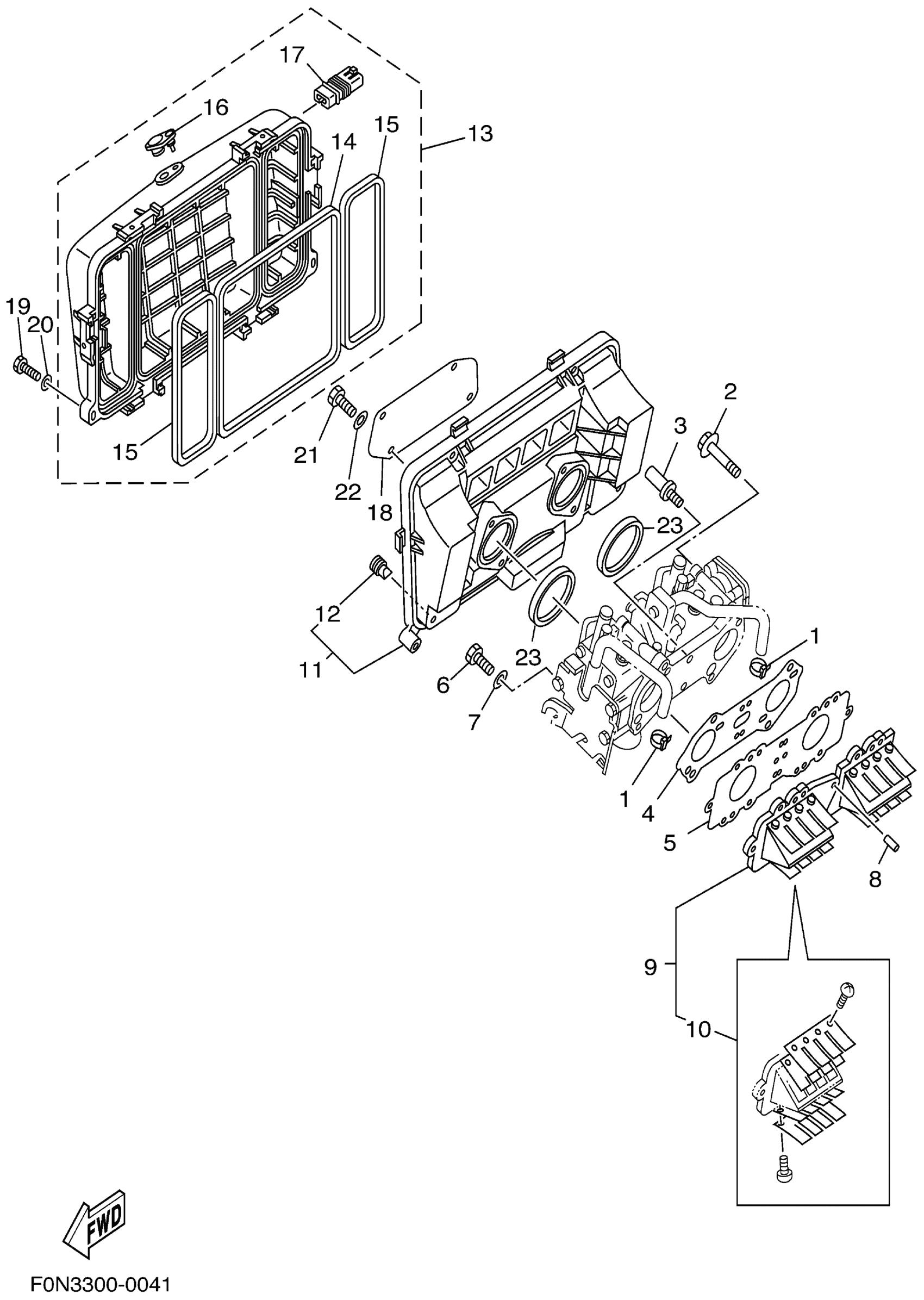 17
16
15
14
13
19
20
15
21
22
18
2
3
23
12
11
23
6
7
1
1
4
5
8
9
10
FWD
F0N3300-0041