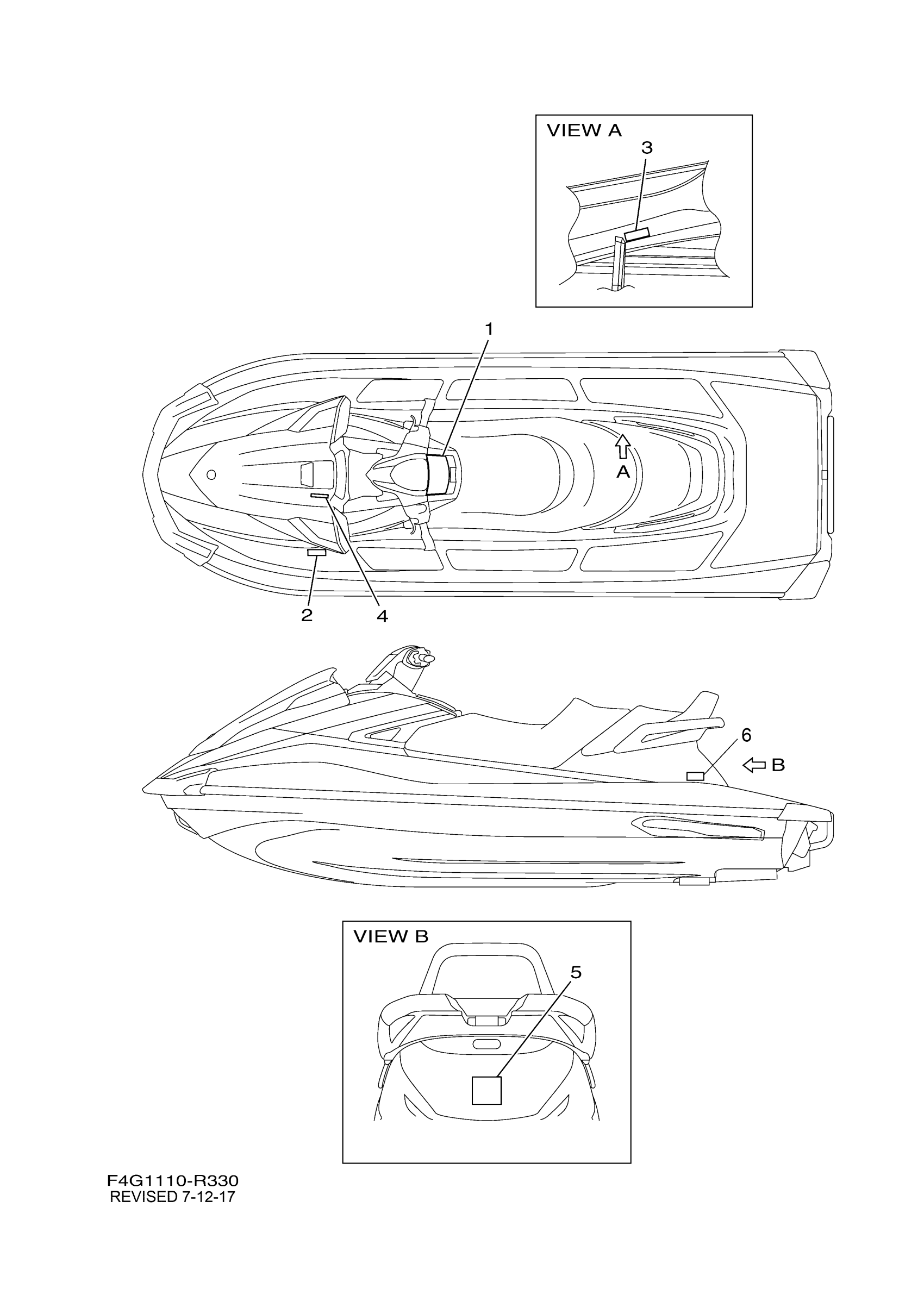 VIEW A
3

1

A

2
4

6
B

VIEW B
5

F4G1110-R330
REVISED 7-12-17