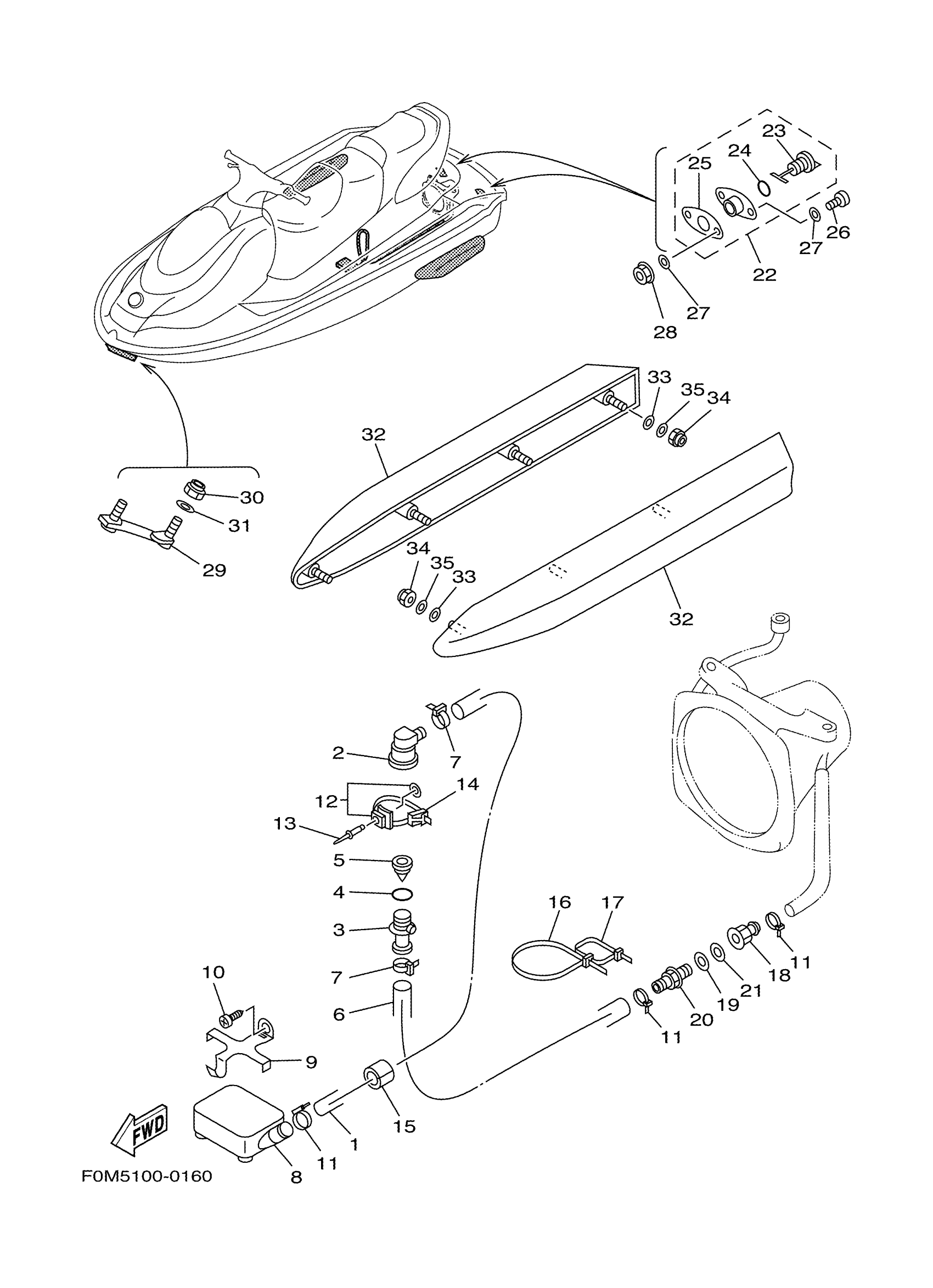 23
24
25
26
27
22
27
28
33
35
34
32
30
31
29
34
35
33
32
2
7
12
14
13
5
4
3
7
6
16
17
11
18
21
19
20
11
10
9
15
1
11
8
FWD
F0M5100-0160