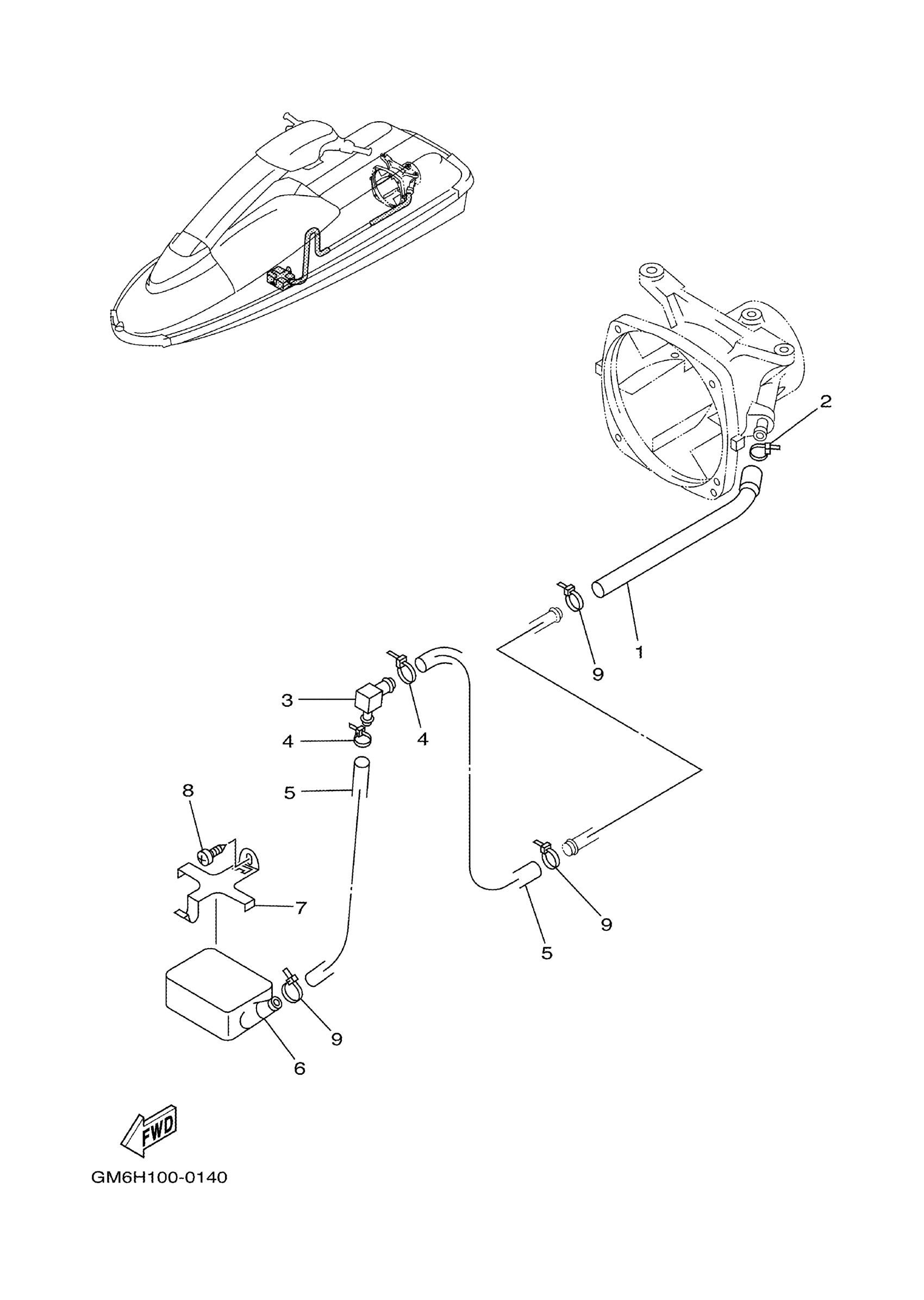 2

1

9

3

4

4

5

8

7

9

5

9

6

FWD

GM6H100-0140