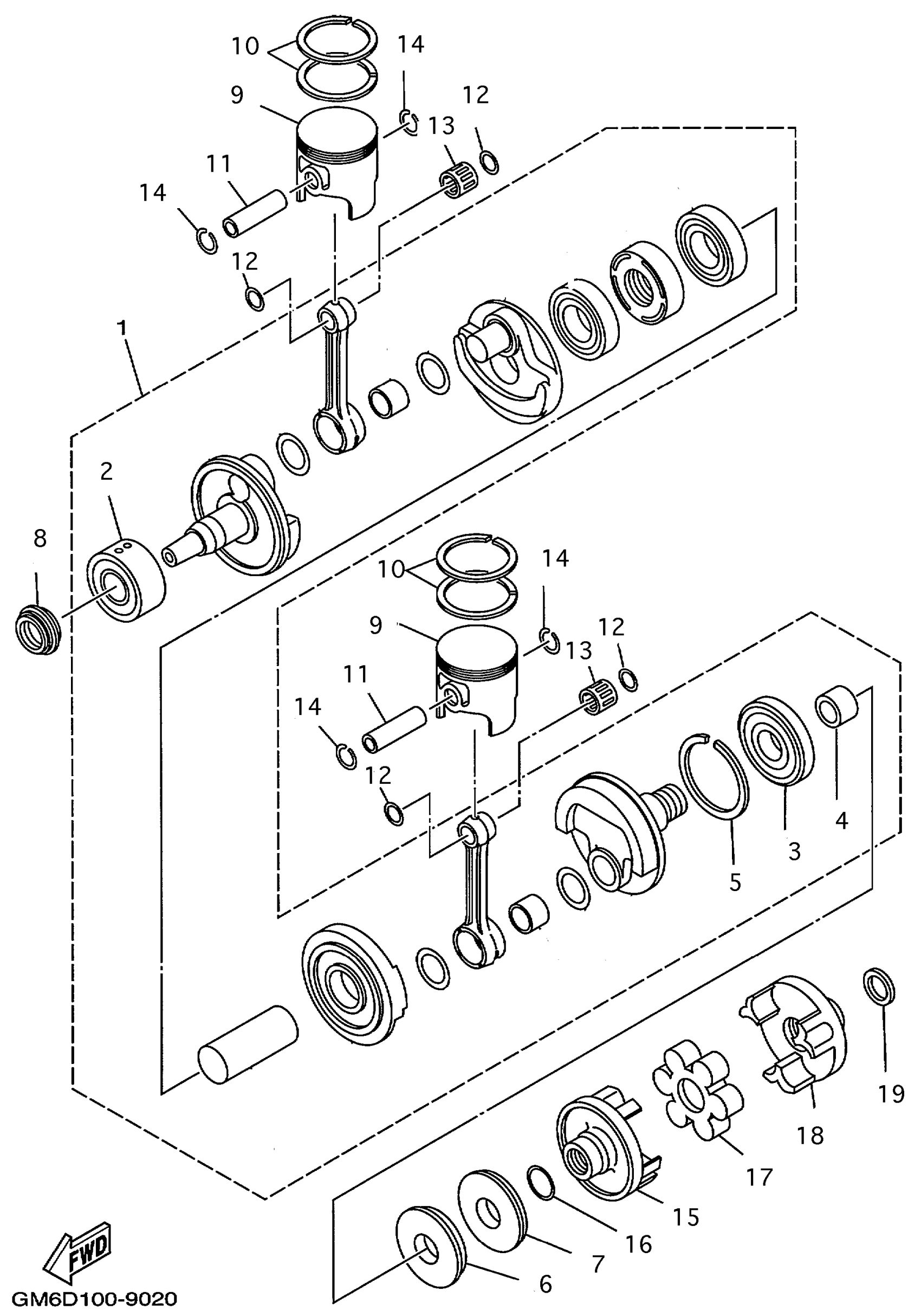 10
14
9
12
13
11
14
12
1
2
8
10
14
9
12
13
11
14
12
4
3
5
19
18
17
15
16
7
6
FWD
GM6D100-9020