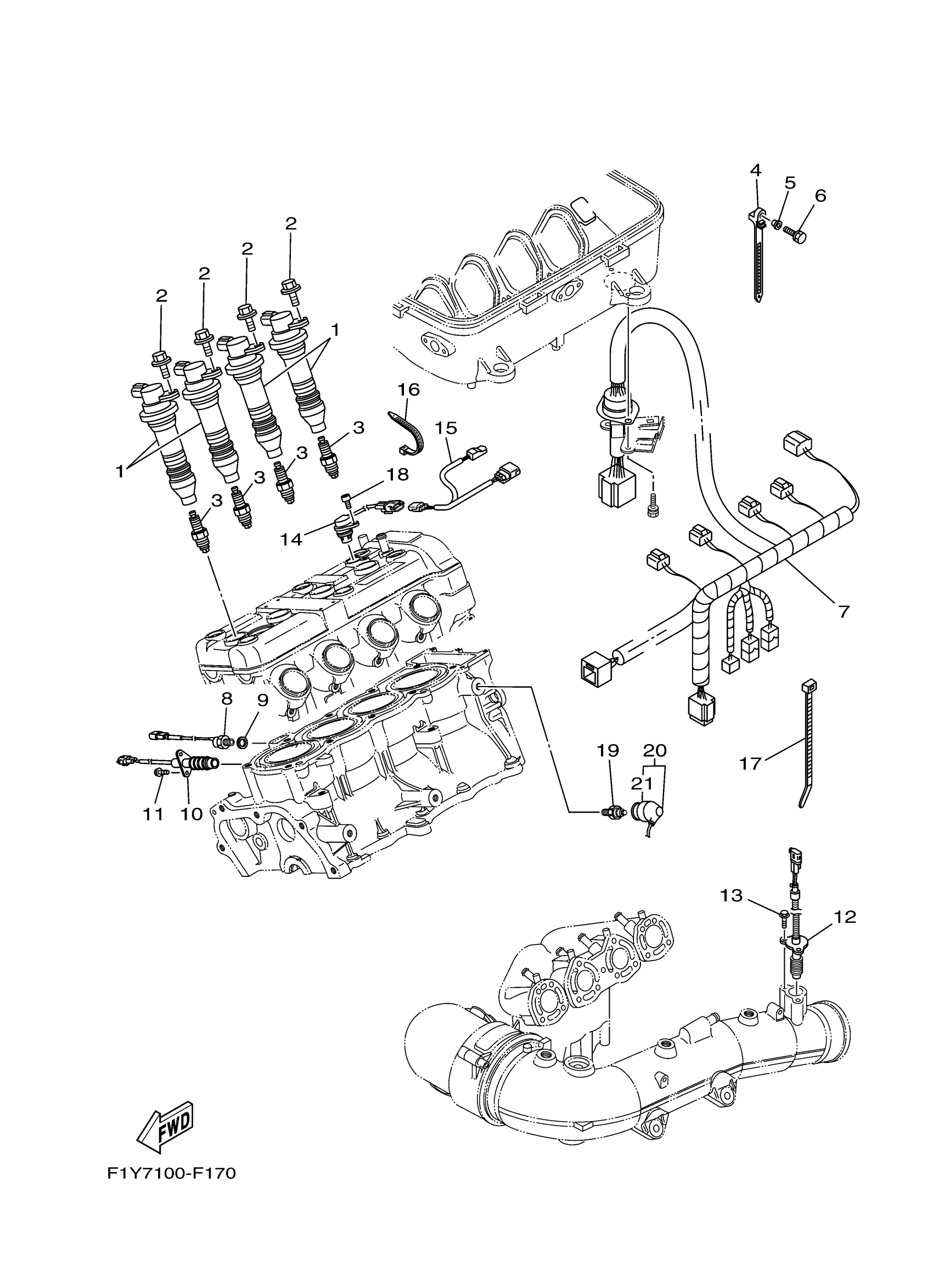 4
5
6
2
2
2
2
1
16
15
3
1
3
3
18
3
14
7
8
9
19
20
21
17
11
10
13
12
FWD
F1Y7100-F170