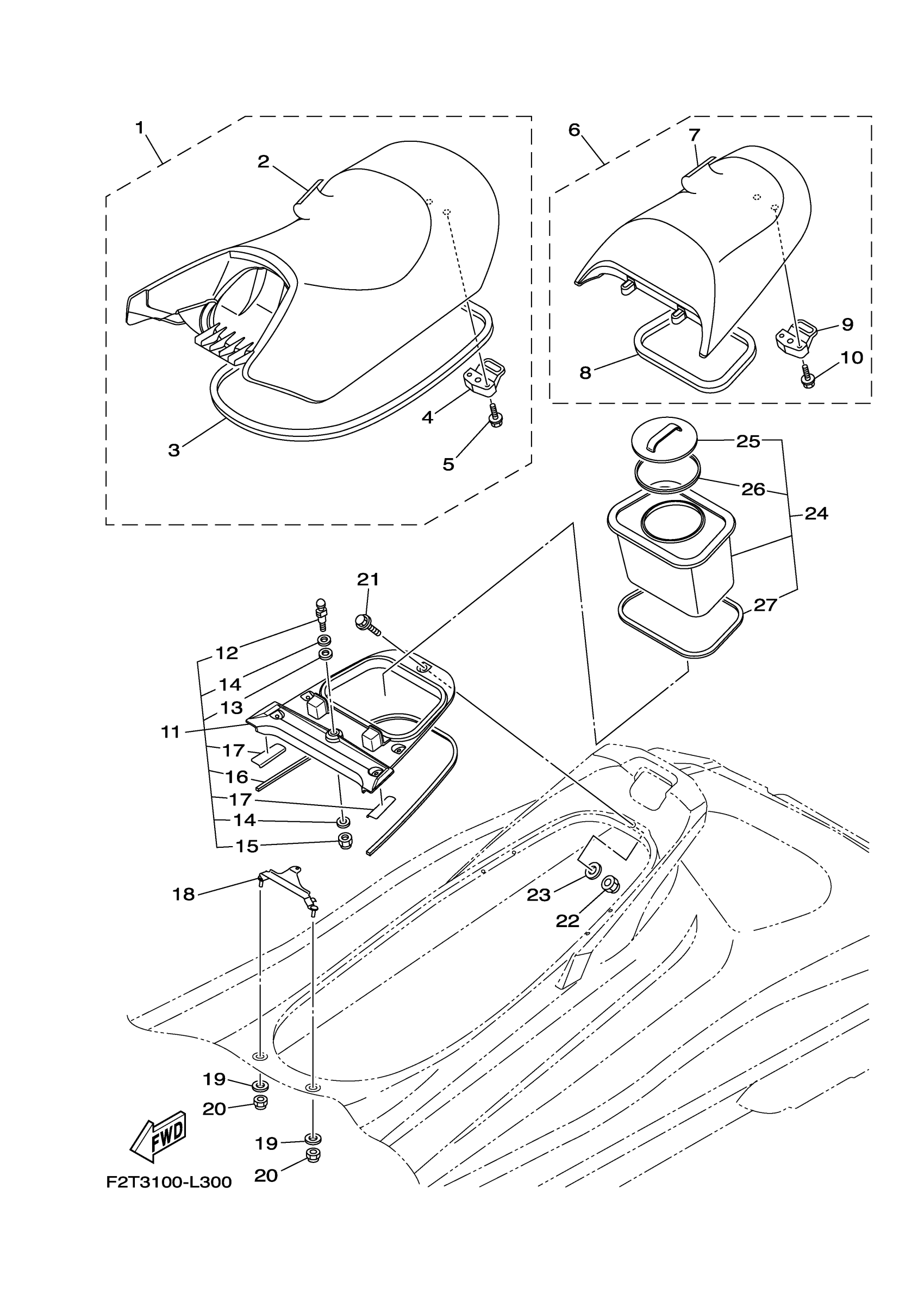 1
2
3
4
5
6
7
8
9
10
25
26
24
27
21
12
14
13
11
17
16
17
14
15
18
23
22
19
20
19
20
FWD
F2T3100-L300