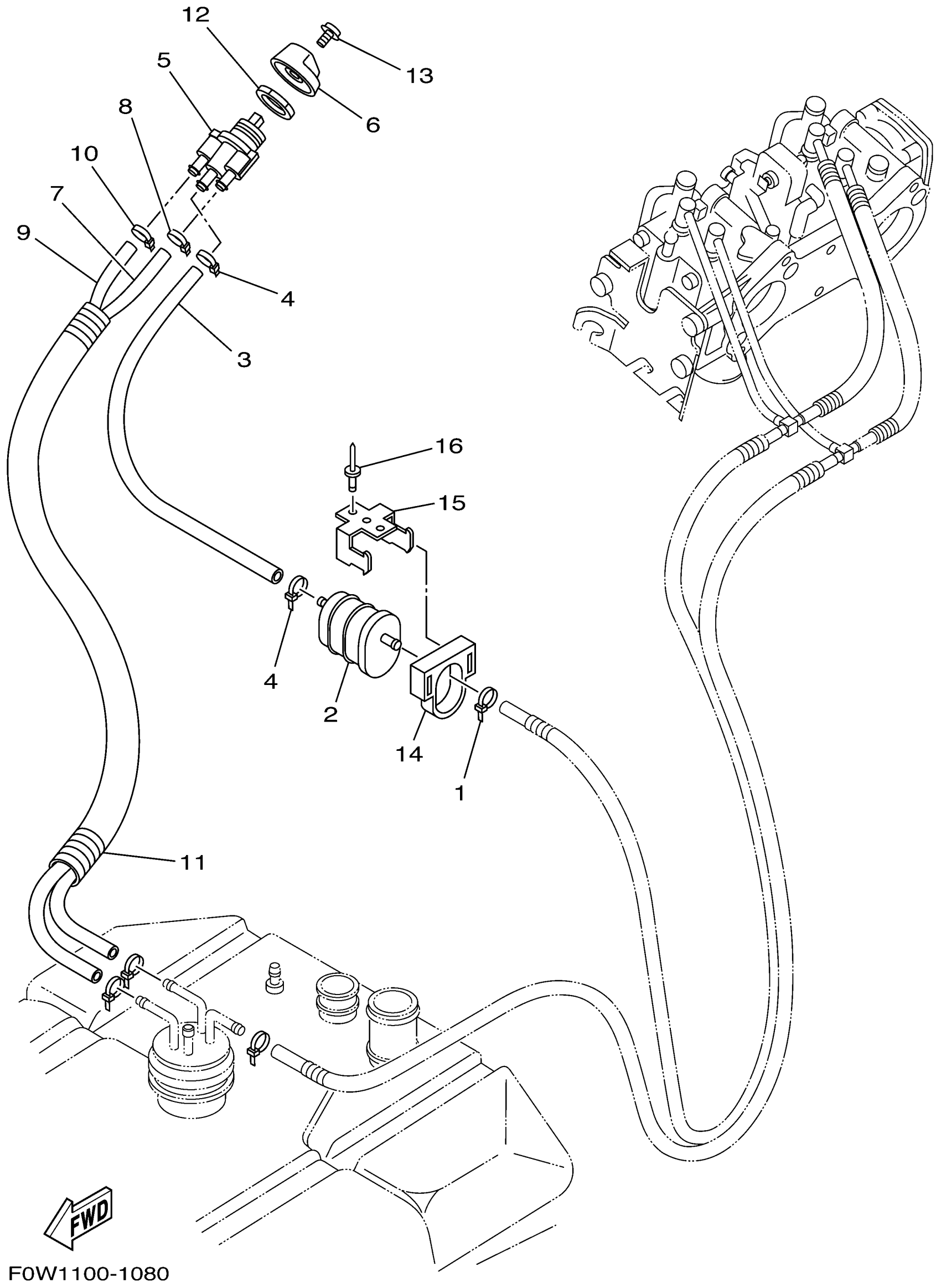 12
13
5
6
8
10
7
9
4
3
16
15
4
2
14
1
11
FWD
F0W1100-1080