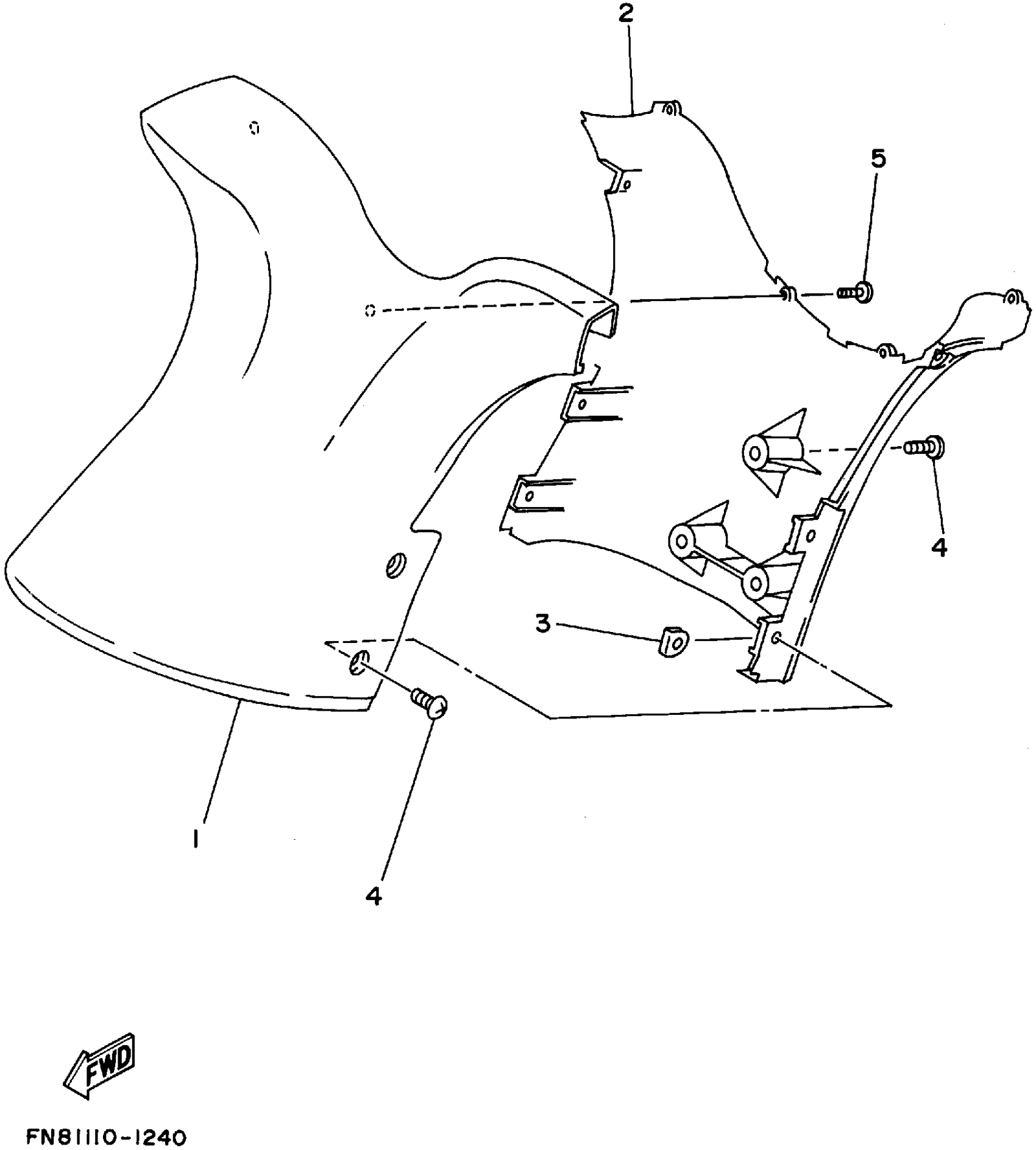 2
5
4
3
1
4
FWD
FN81110-1240