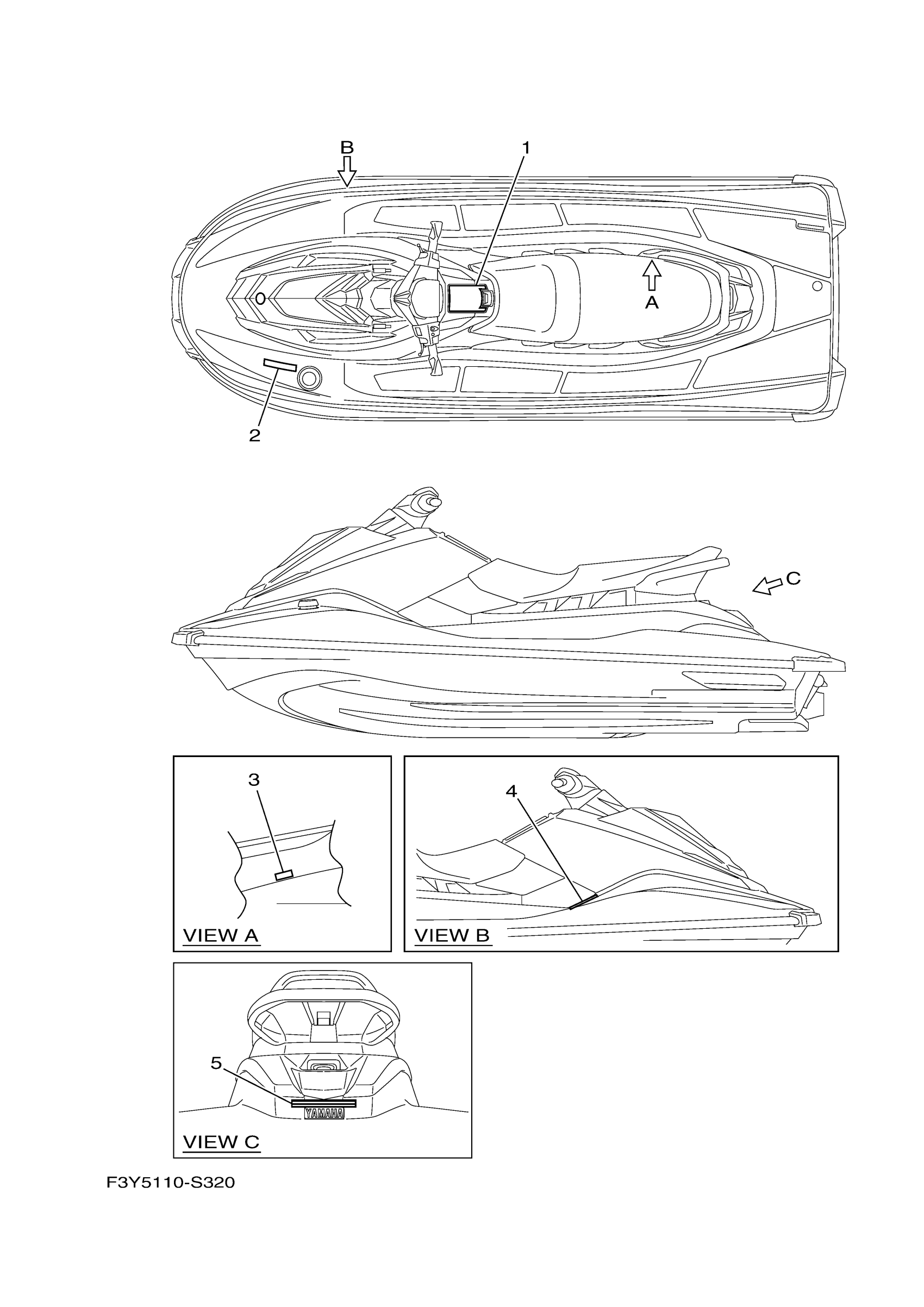 B
1
A
2
C
3
VIEW A
4
VIEW B
5
YAMAHA
VIEW C
F3Y5110-S320