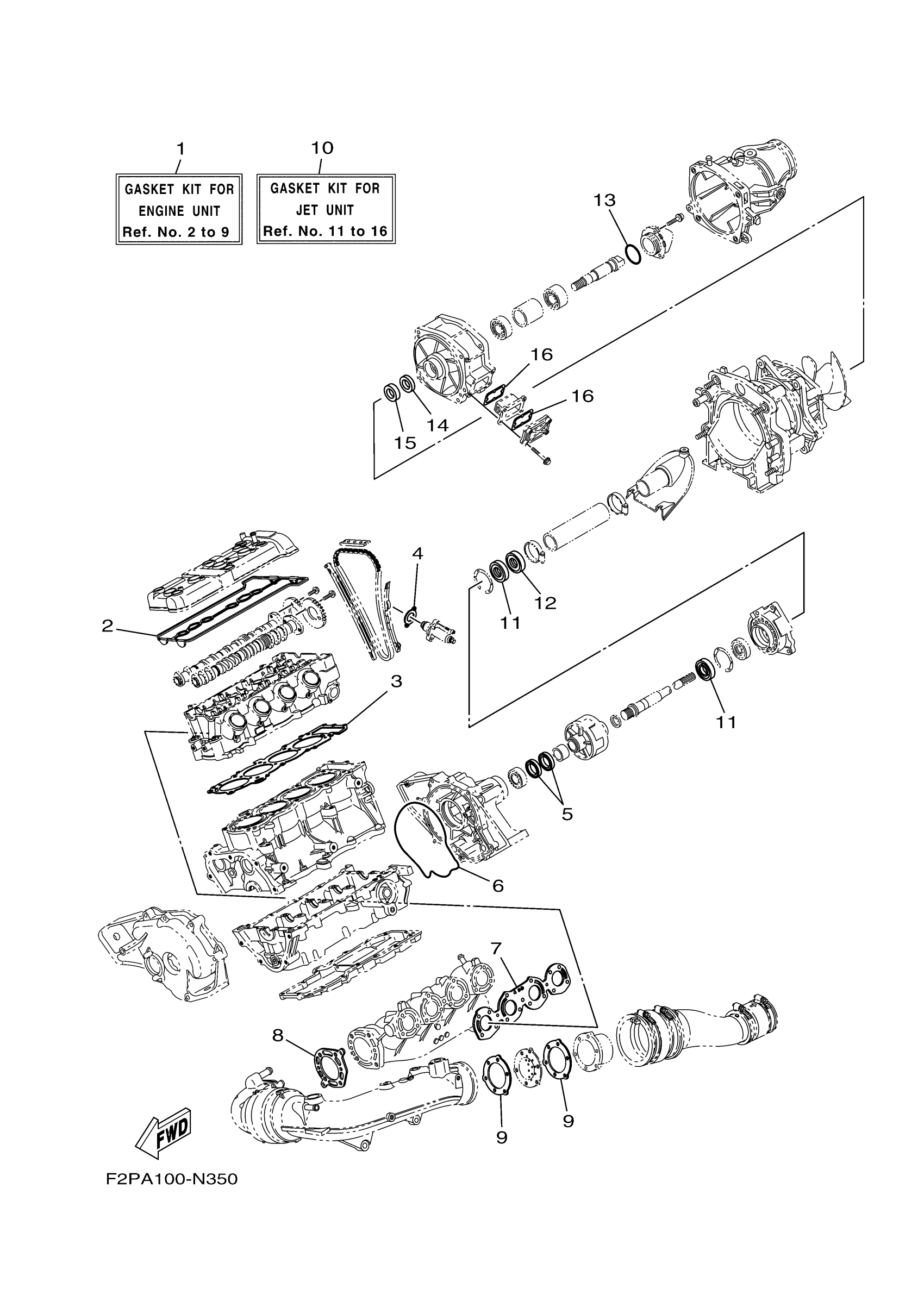 1

GASKET KIT FOR ENGINE UNIT Ref. No. 2 to 9

10

GASKET KIT FOR JET UNIT Ref. No. 11 to 16

13

16

16

14

15

4

12

11

2

3

11

5

6

7

8

9

9

FWD

F2PA100-N350