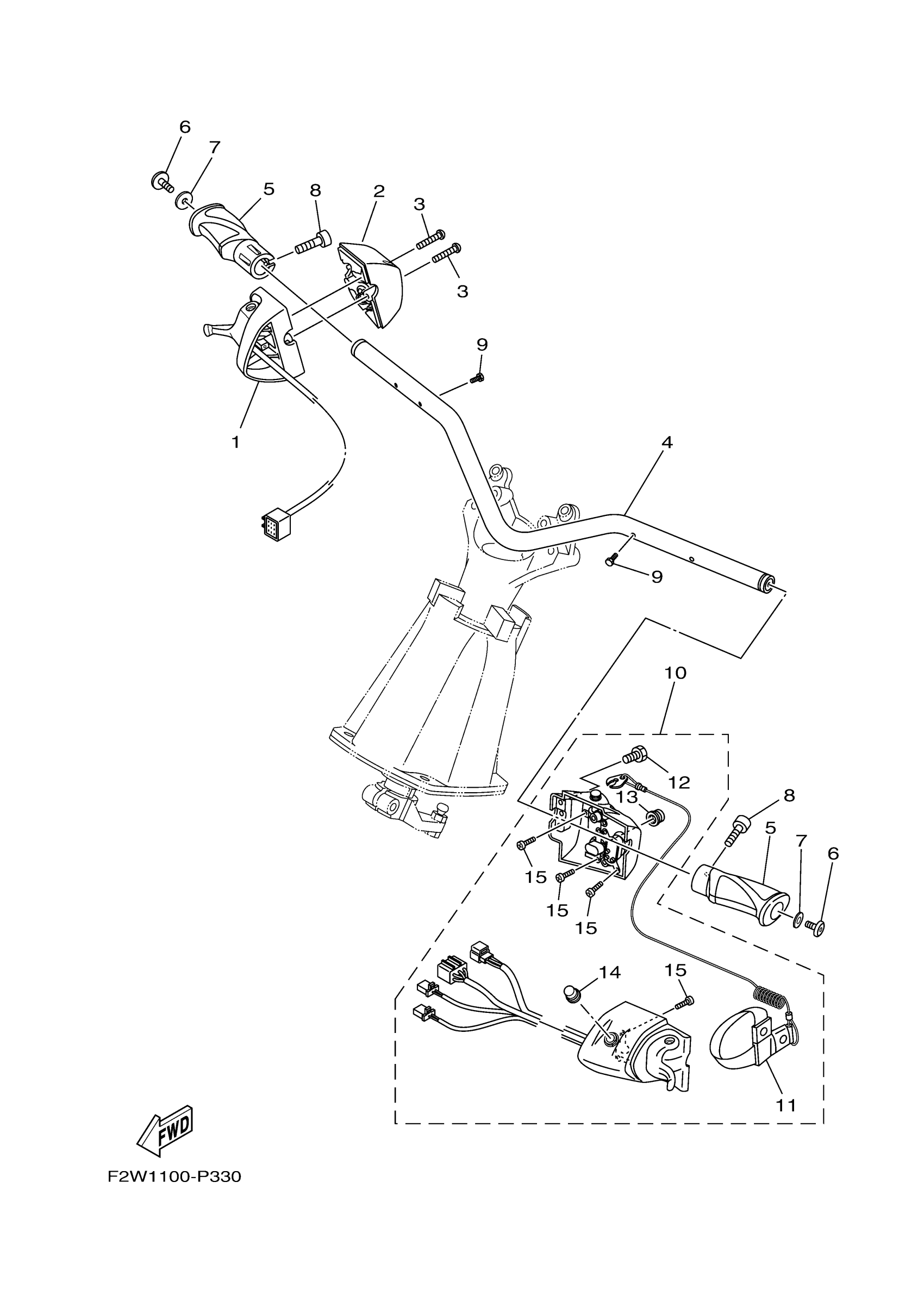 6
7
5
8
2
3
3
9
1
4
9
10
12
13
8
5
7
6
15
15
15
14
15
11
FWD
F2W1100-P330