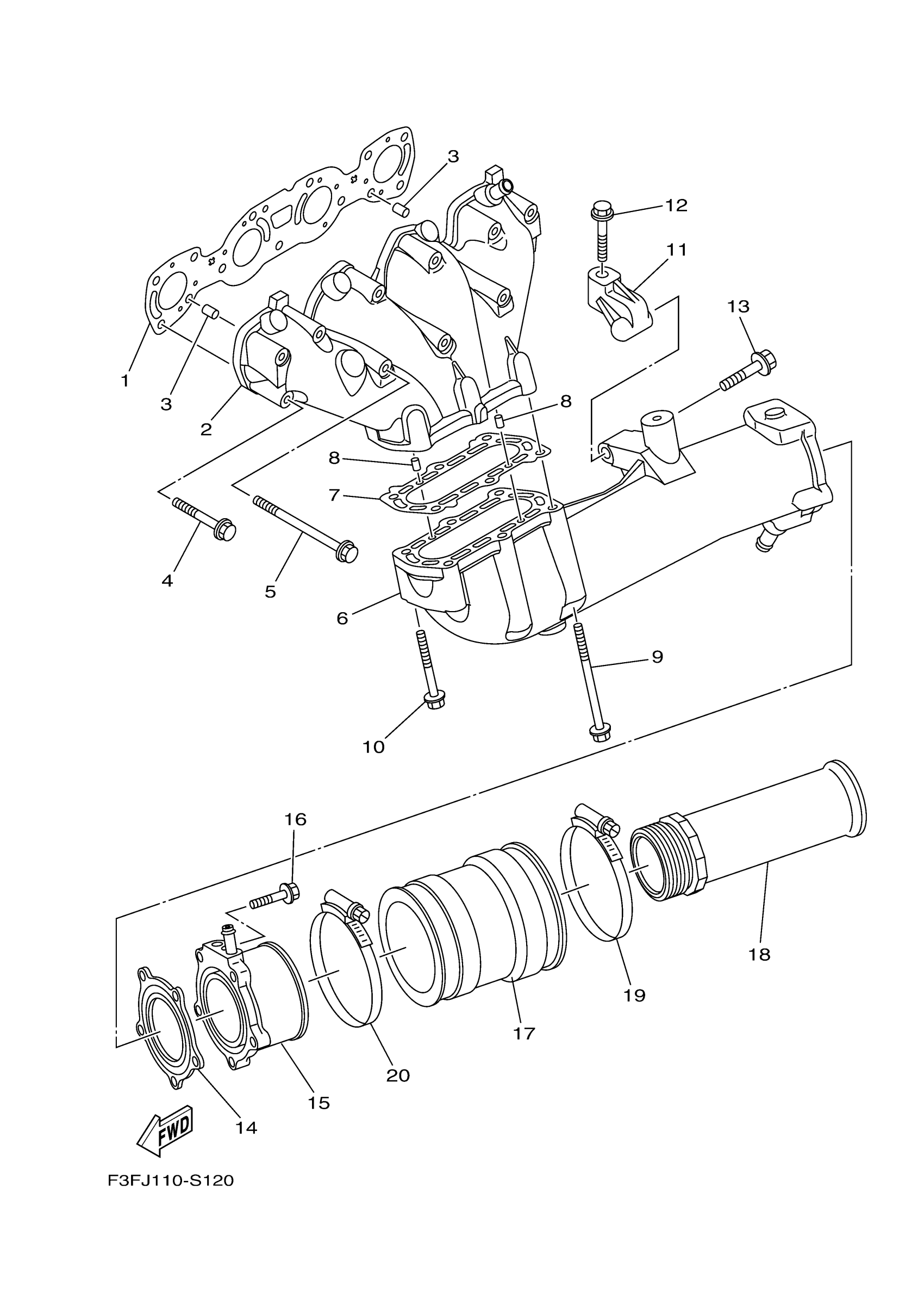 3
12
11
13
1
3
2
8
8
7
4
5
6
9
10
16
18
19
17
20
15
14
FWD
F3FJ110-S120