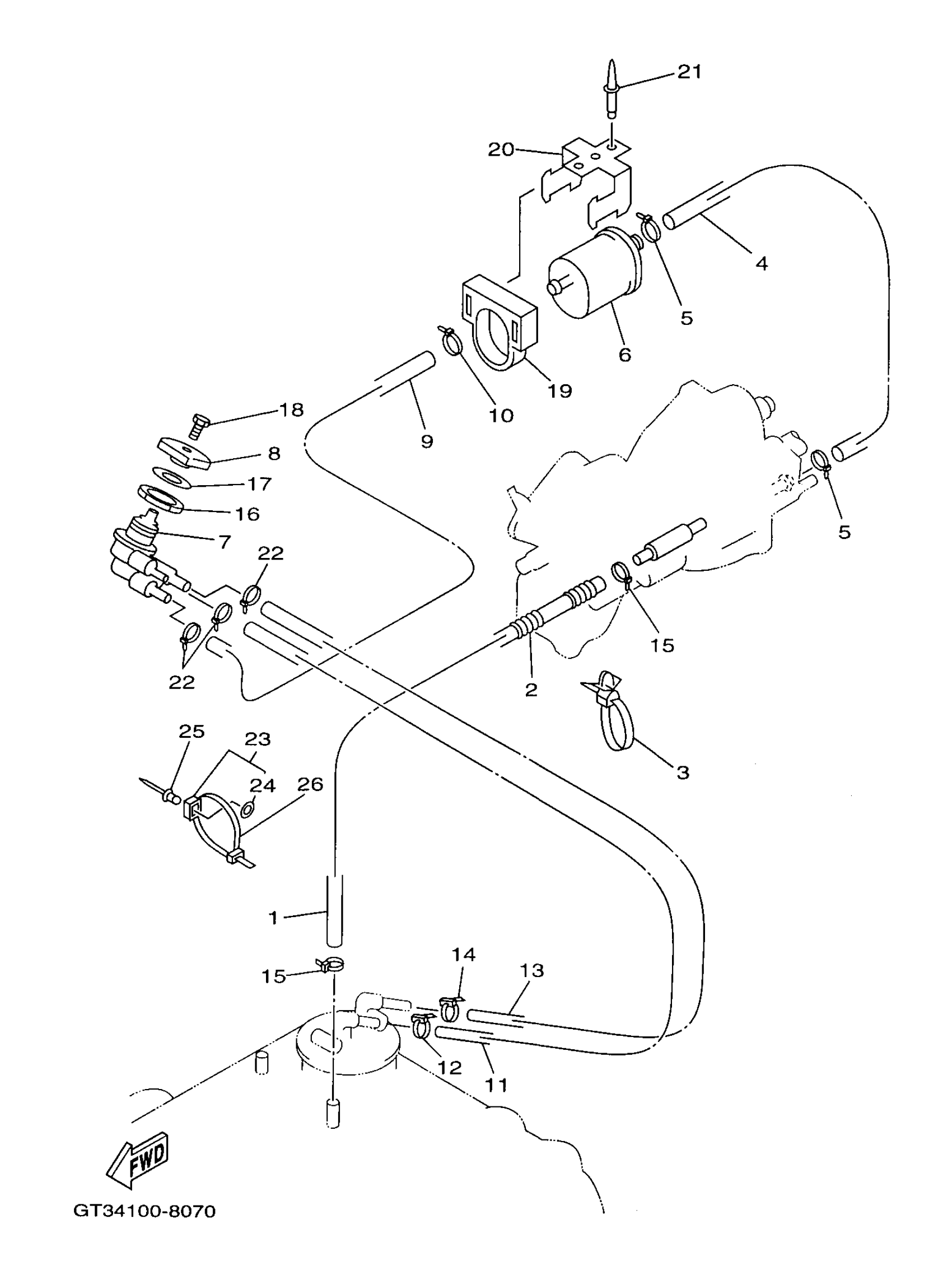 21
20
4
5
6
19
10
9
18
8
17
16
7
22
22
5
15
2
3
25
23
24
26
1
15
14
13
12
11
FWD
GT34100-8070