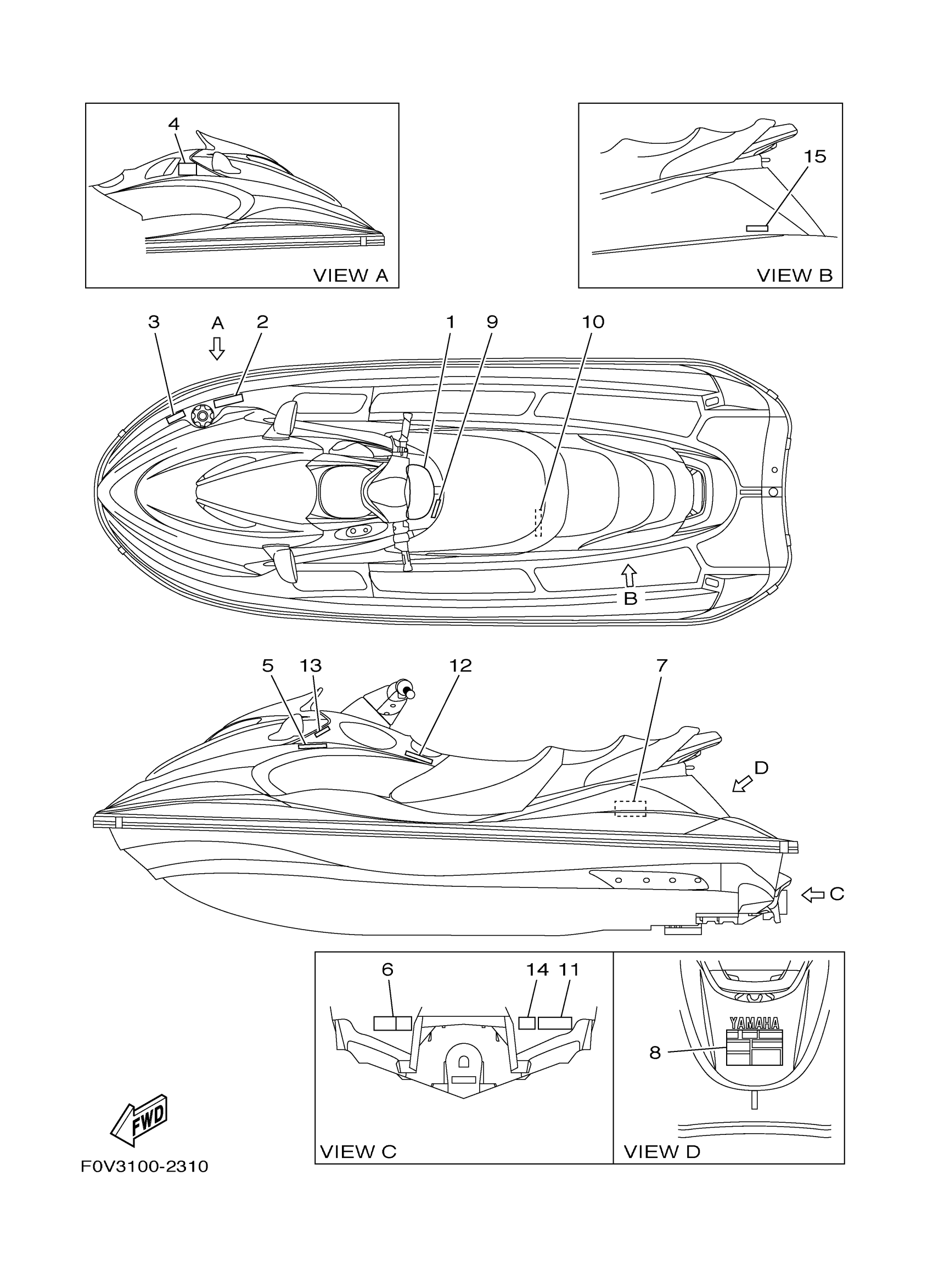 4

VIEW A

15

VIEW B

3 A 2 1 9 10

B

5 13 12 7

D

C

6 14 11

VIEW C

YAMAHA

8

VIEW D

FWD

F0V3100-2310