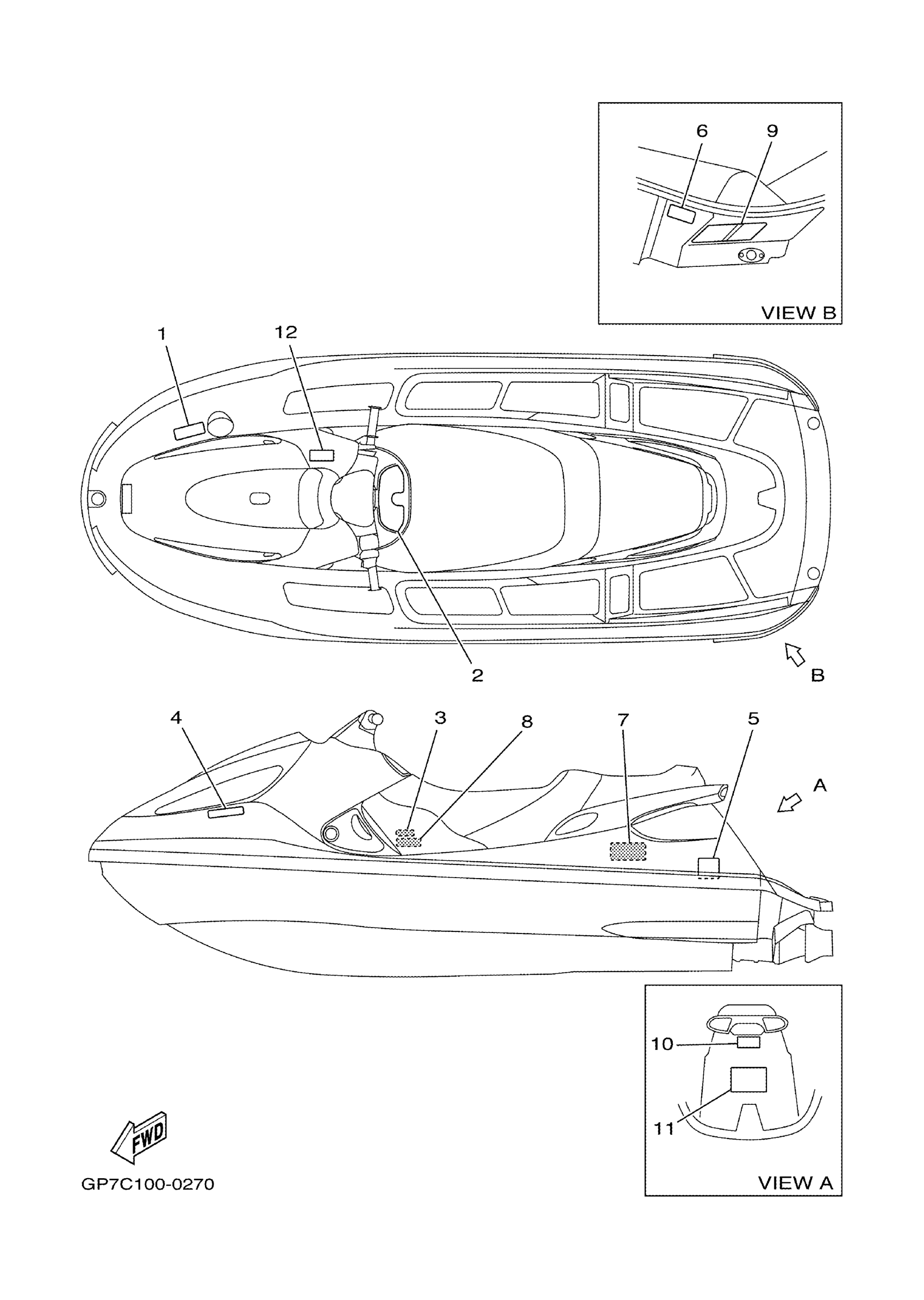 6
9
VIEW B
1
12
2
B
4
3
8
7
5
A
10
11
VIEW A
FWD
GP7C100-0270