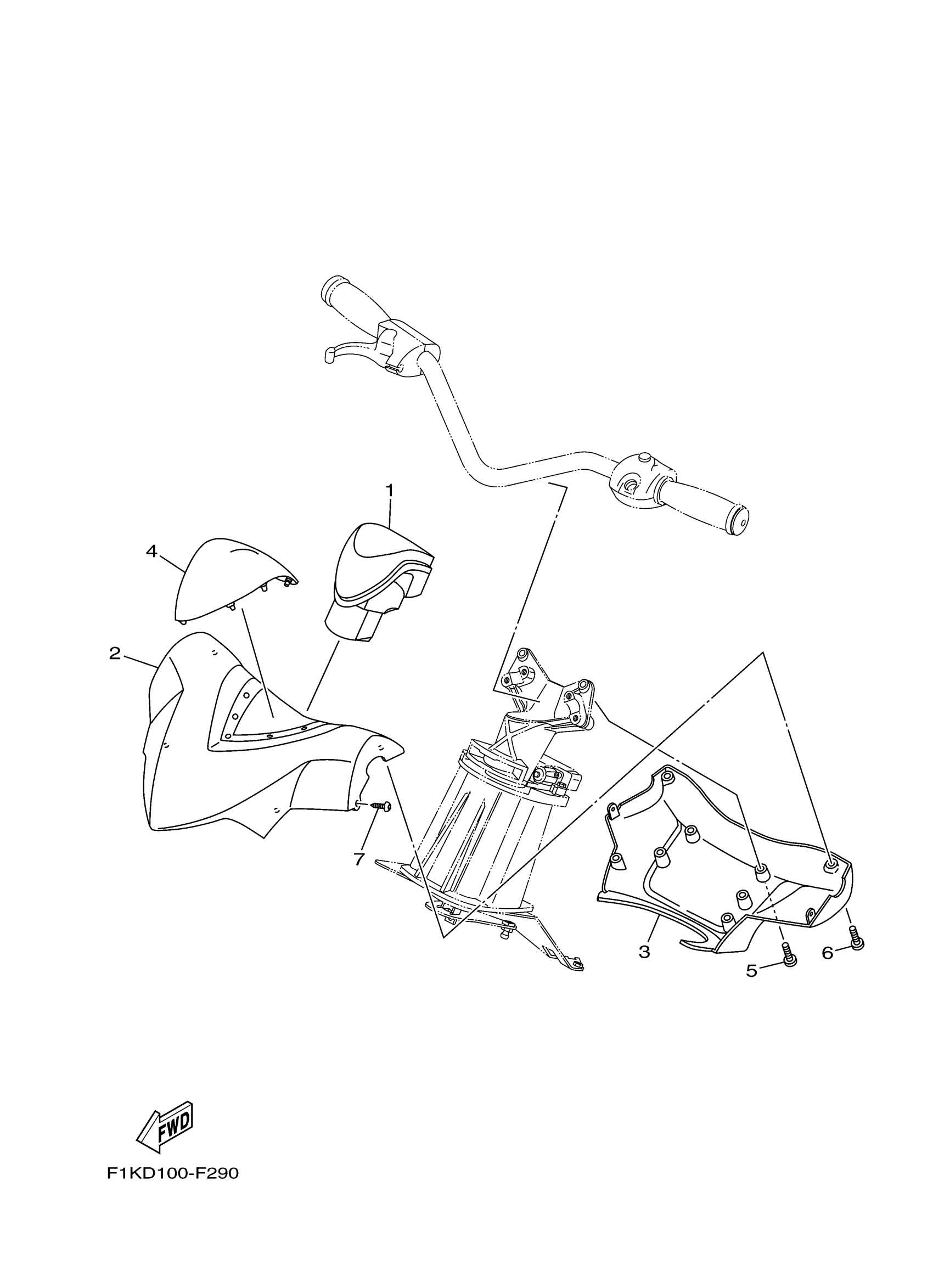 1
4
2
7
3
5
6
FWD
F1KD100-F290