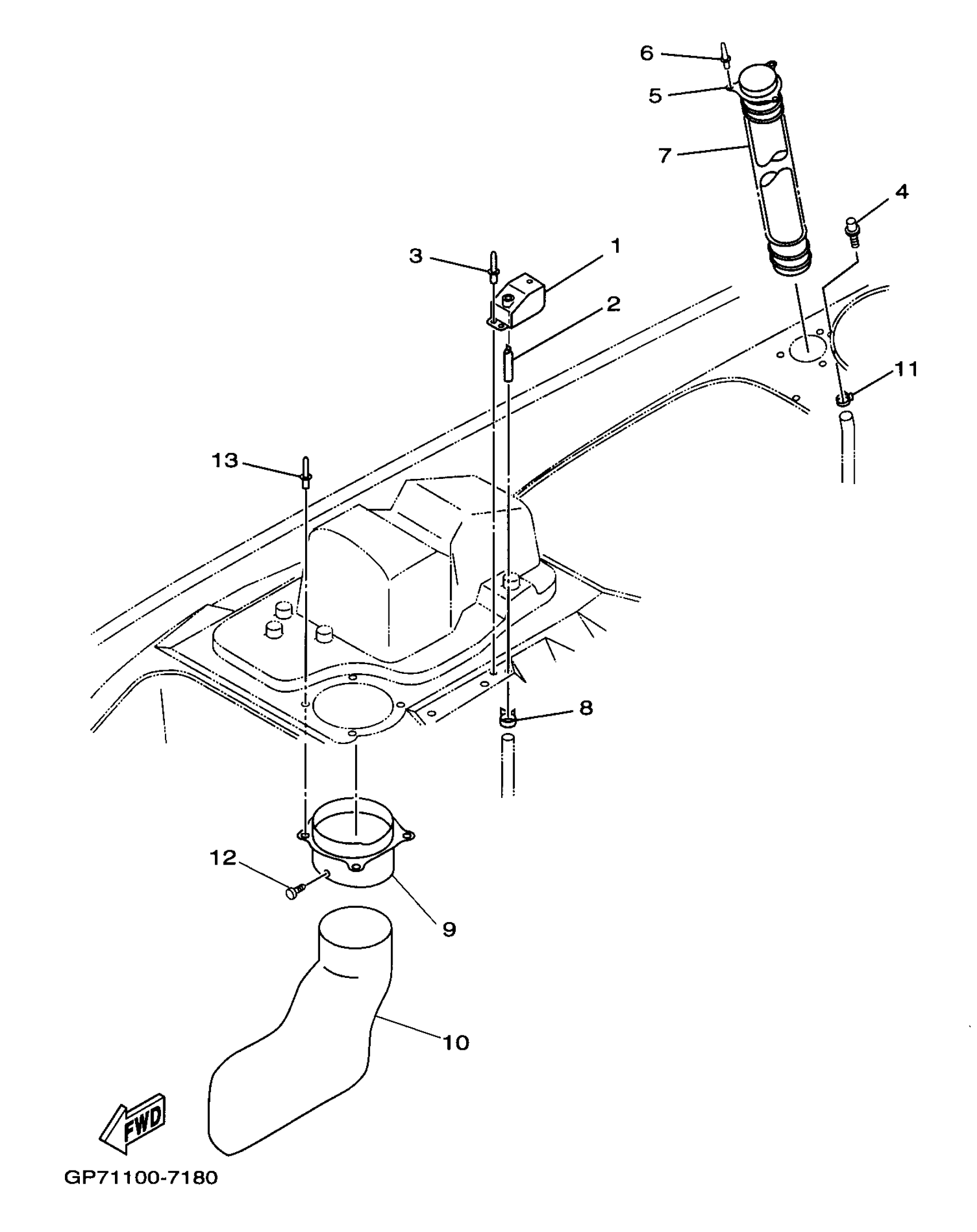 6
5
7
4
3
1
2
11
13
8
12
9
10
FWD
GP71100-7180