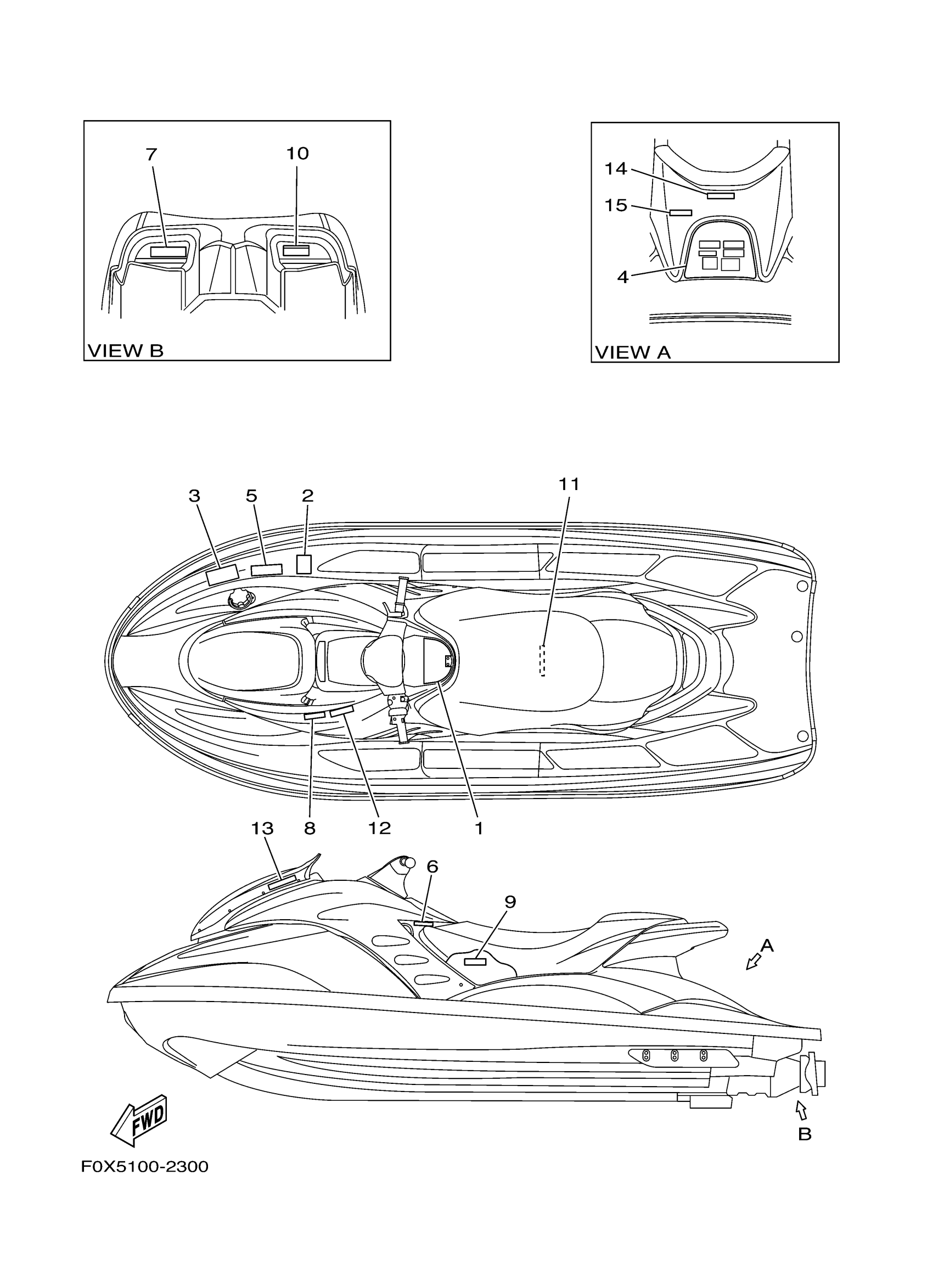 7
10
VIEW B

14
15
4
VIEW A

3
5
2
11

8
12
1

13
6
9
A

FWD
B

F0X5100-2300