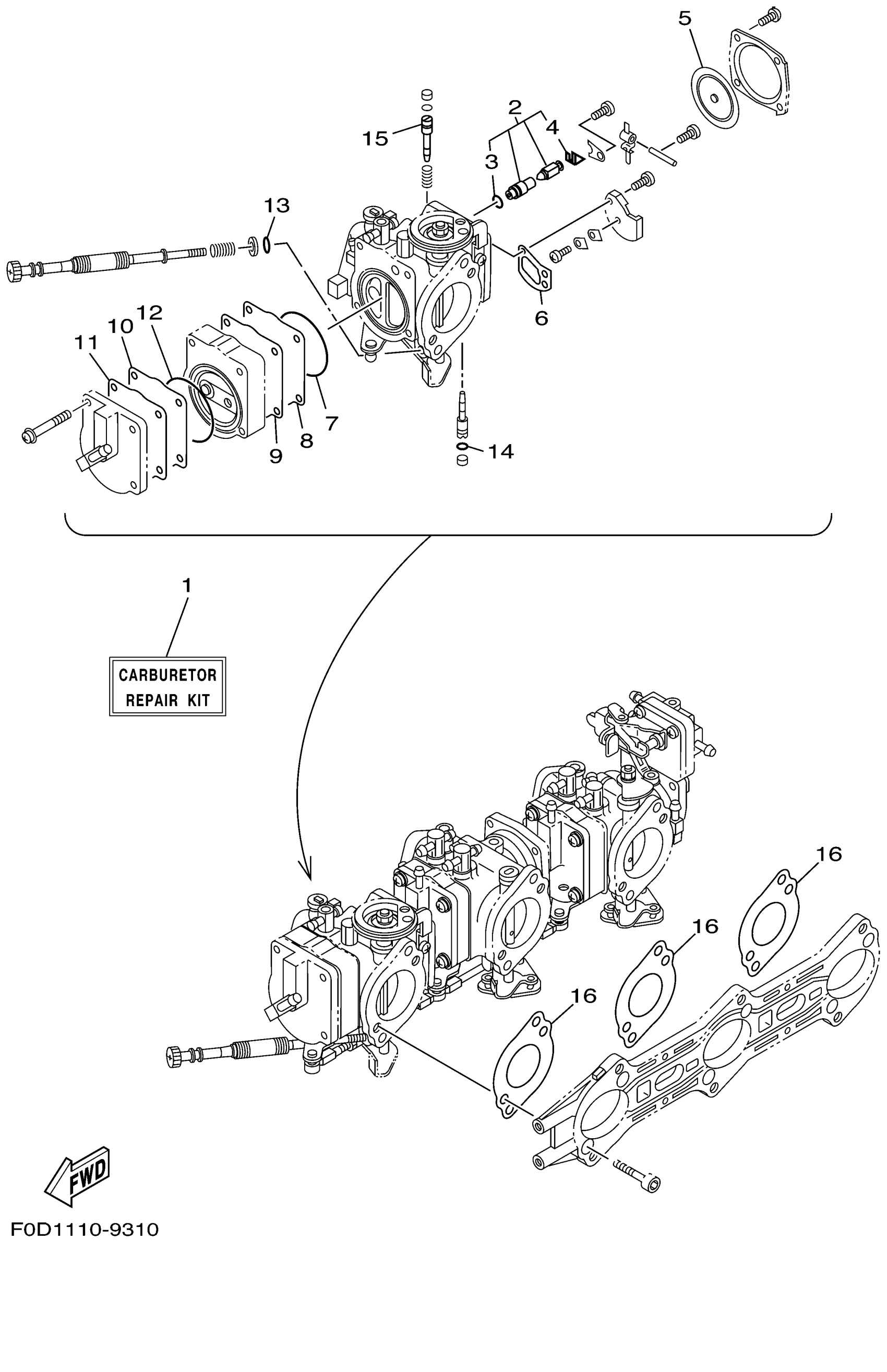 5

2

15

4

3

13

6

12

10

11

7

8

9

14

1

CARBURETOR
REPAIR KIT

16

16

16

FWD

F0D1110-9310