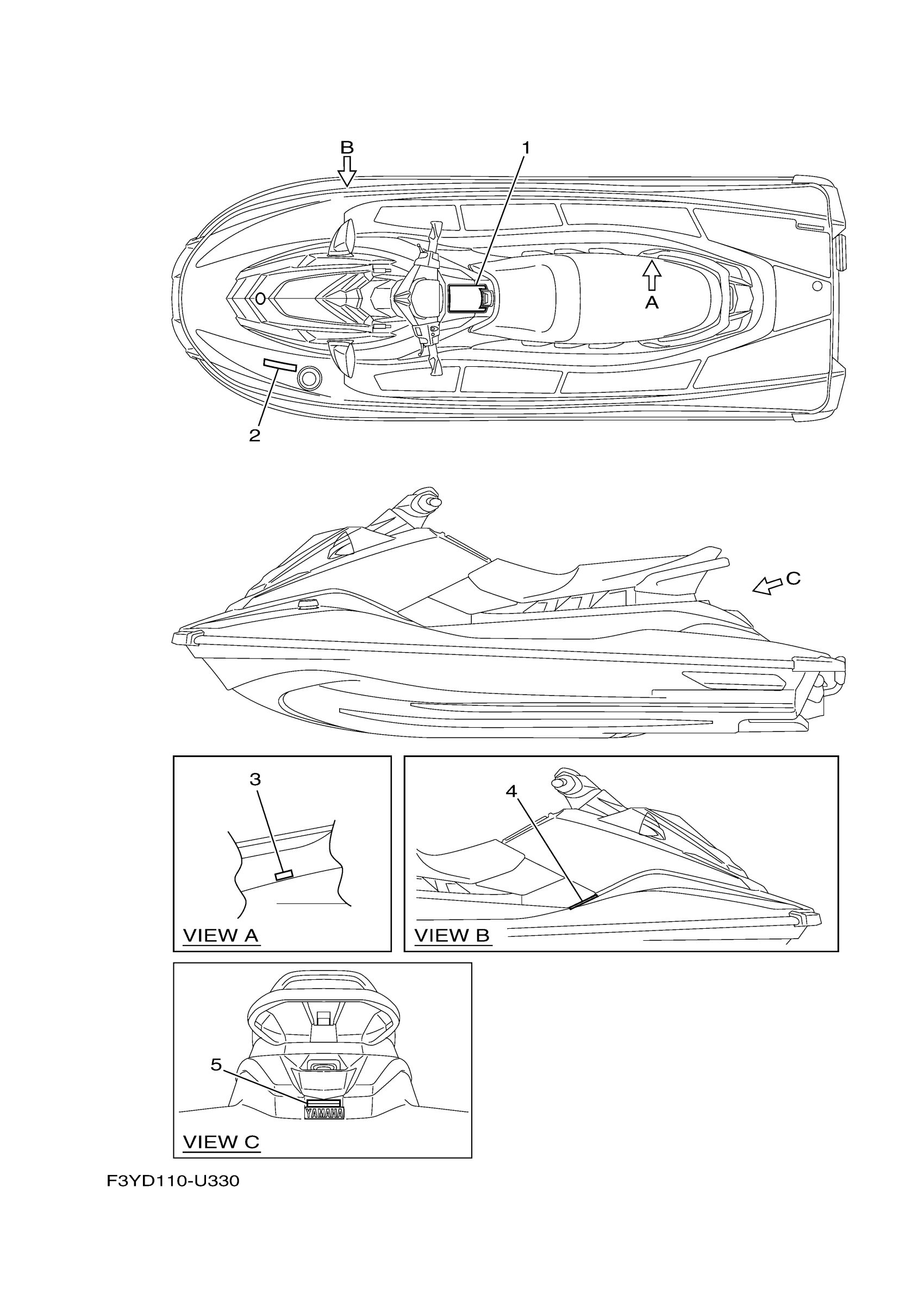 B

1

A

2

C

3

VIEW A

4

VIEW B

5

YAMAHA

VIEW C

F3YD110-U330