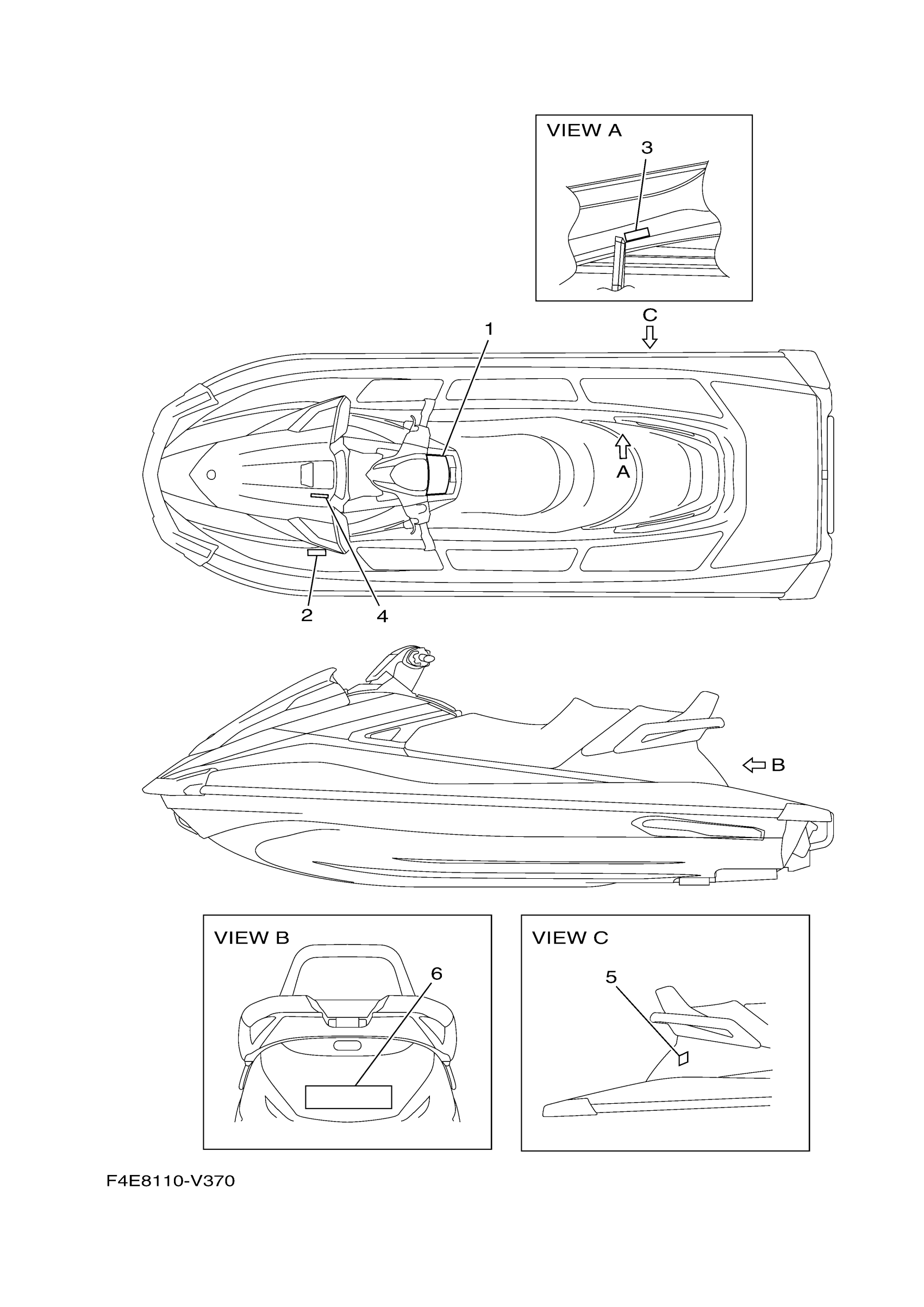 VIEW A
3

C
1

A

2
4

B

VIEW B
6

VIEW C
5

F4E8110-V370