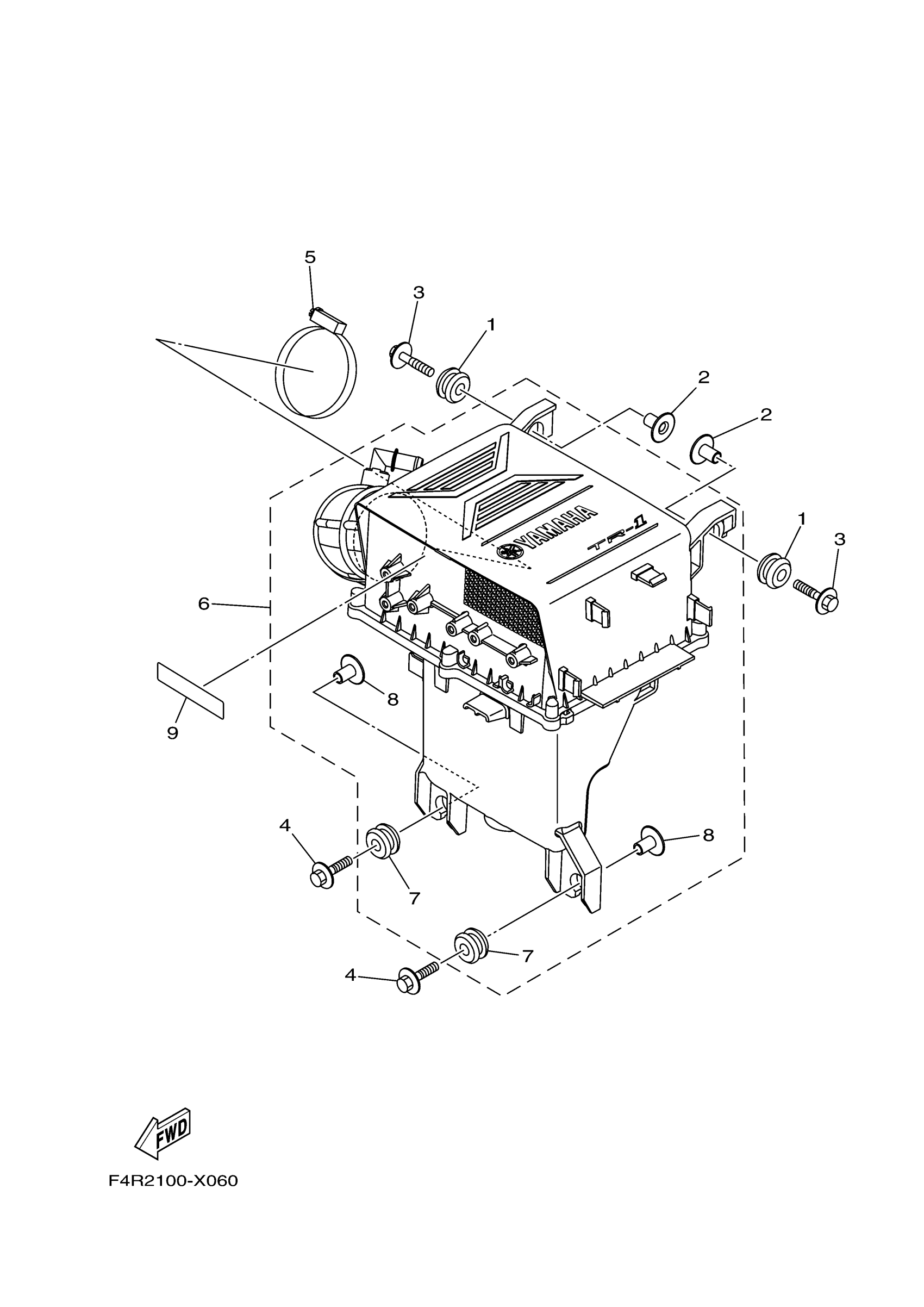 5
3
1
2
2
YAMAHA
TR-1
1
3
6
8
9
4
7
8
7
4
FWD
F4R2100-X060