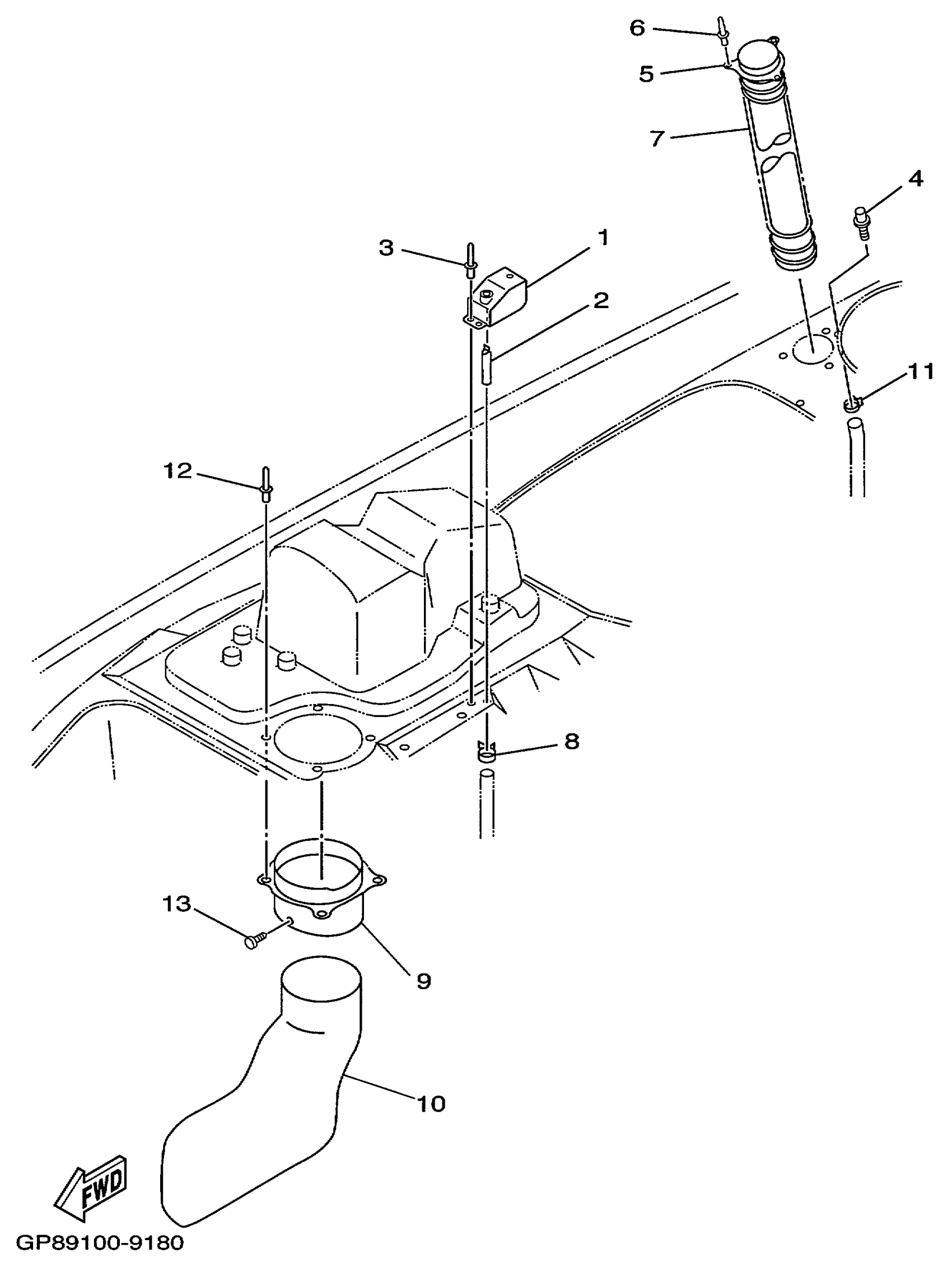 6
5
7
4
1
3
2
11
12
8
13
9
10
FWD
GP89100-9180