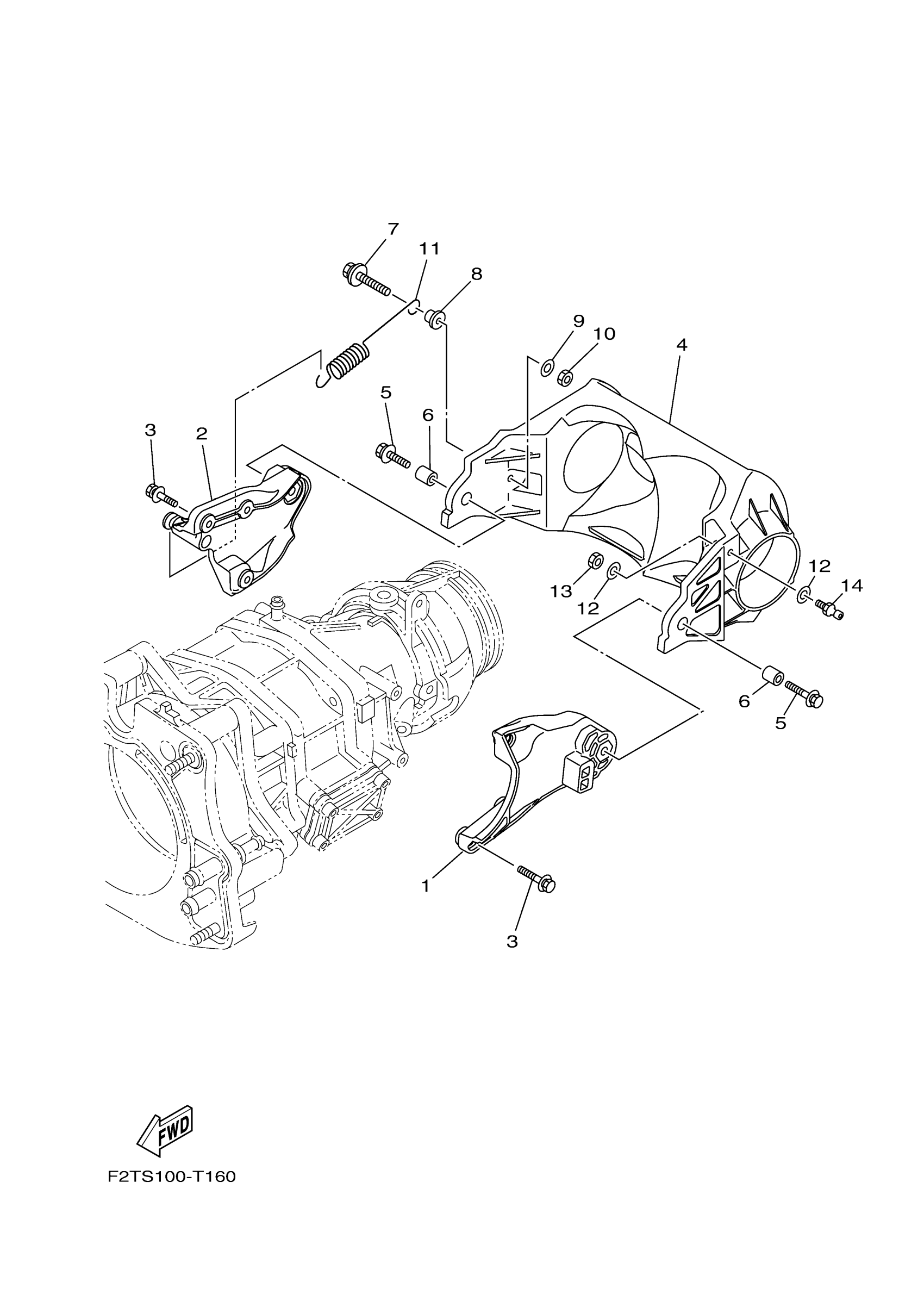 7
11
8
9
10
4
5
6
3
2
13
12
12
14
6
5
1
3
FWD
F2TS100-T160