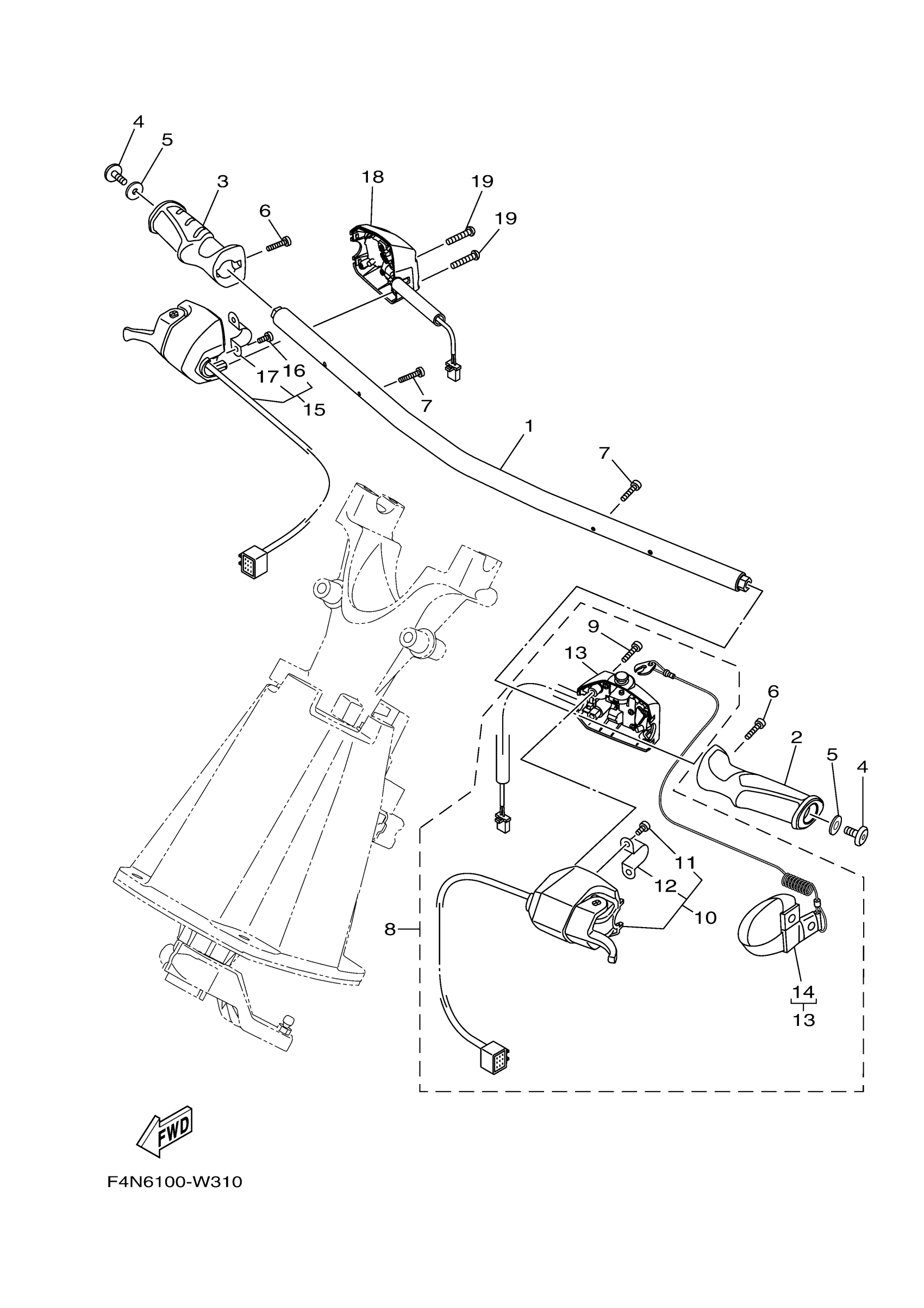 4
5
3
18
19
19
6
17
16
15
7
1
7
9
13
6
2
5
4
11
12
10
8
14
13
FWD
F4N6100-W310