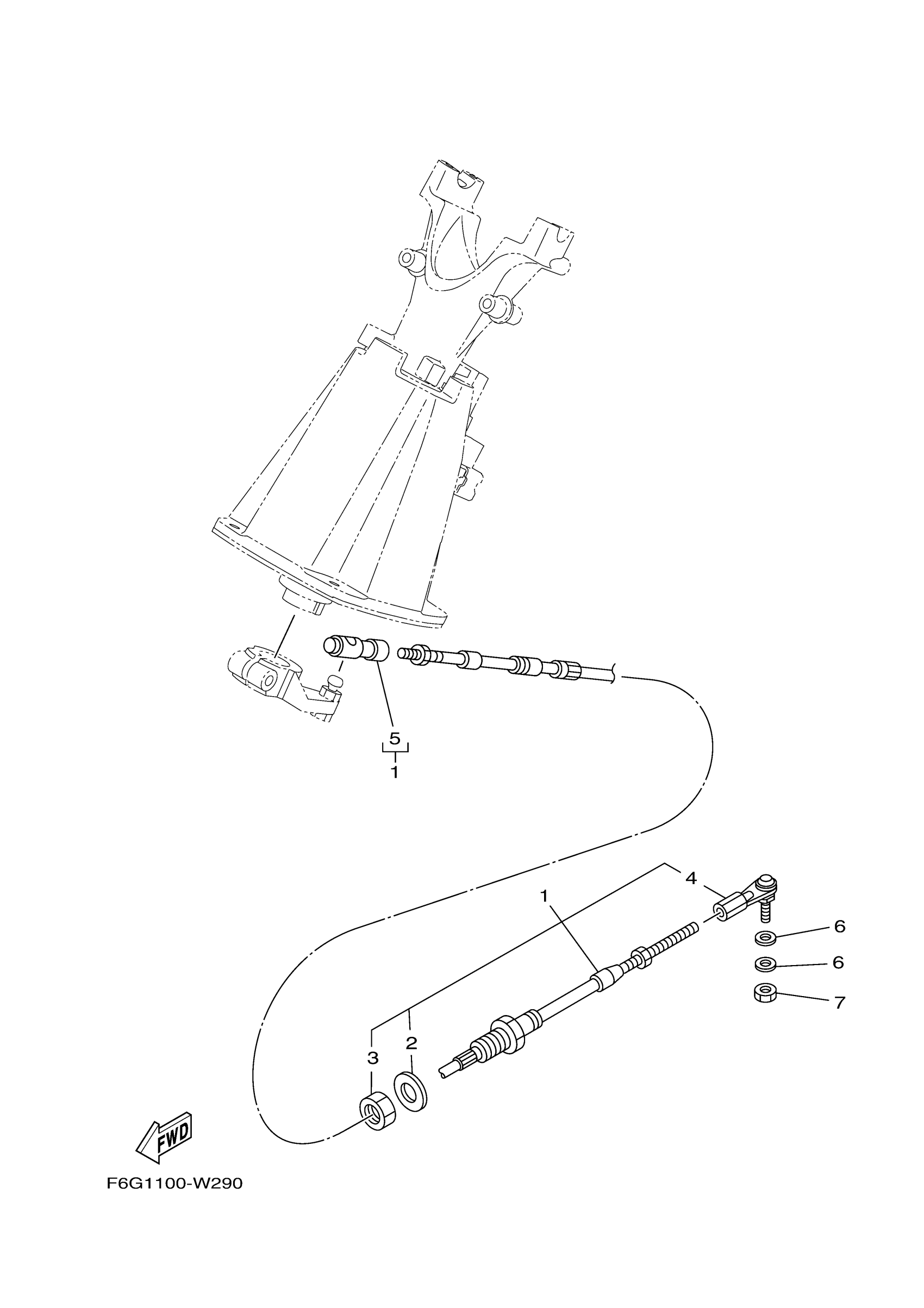 5
1
4
1
6
6
7
2
3
FWD
F6G1100-W290