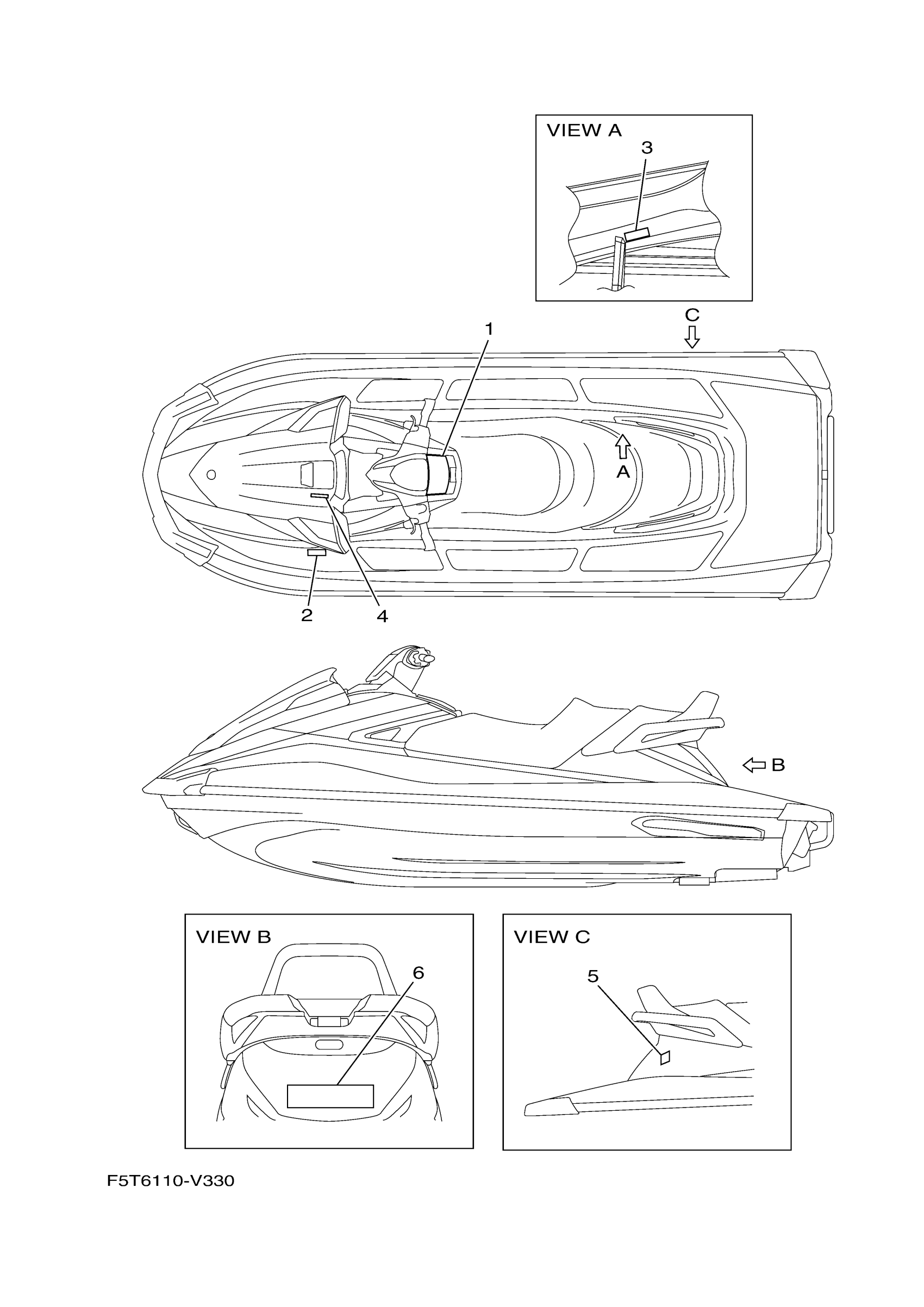 VIEW A
3

C
1
A
2
4

B

VIEW B
6

VIEW C
5

F5T6110-V330