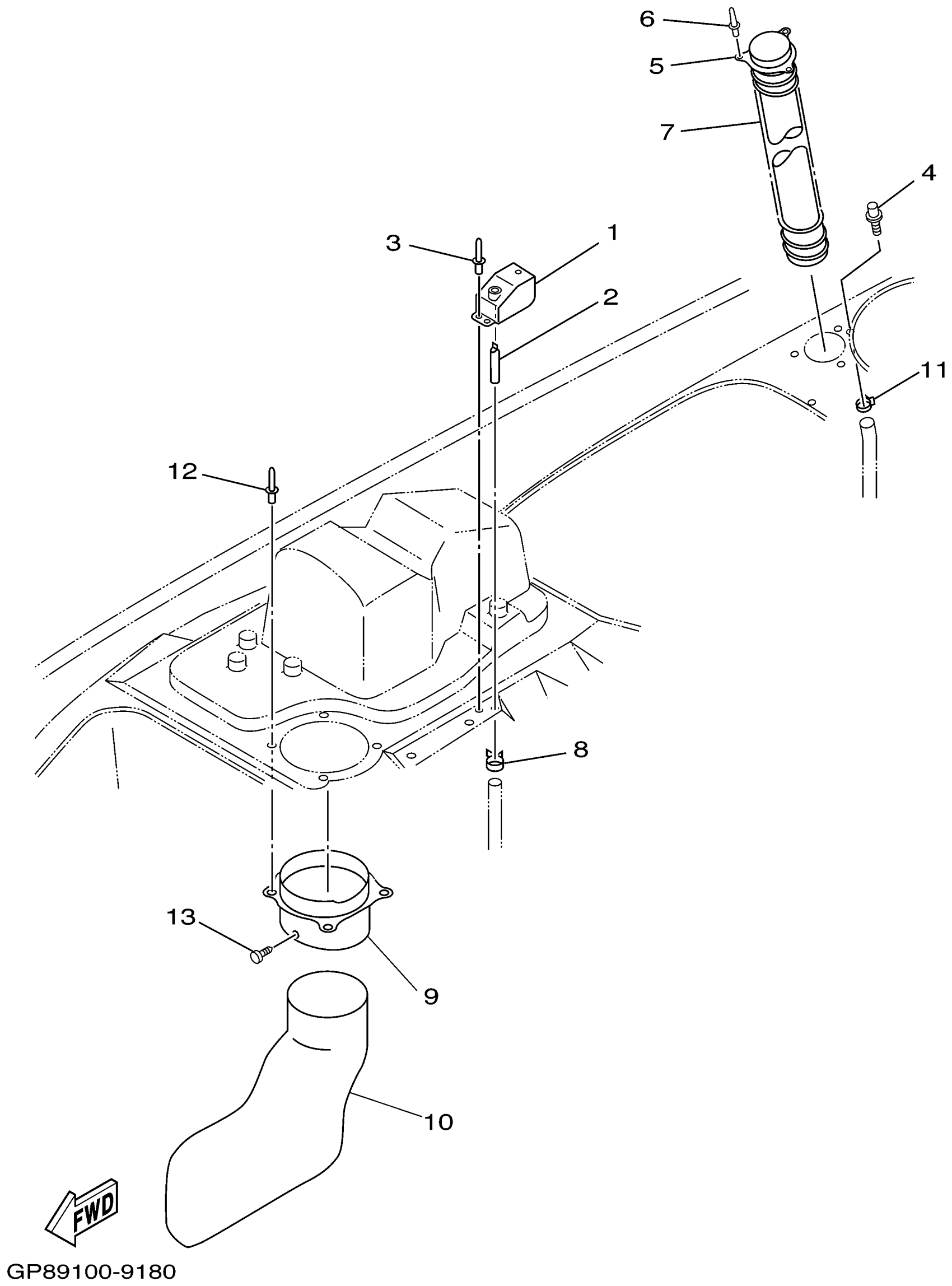 6
5
7
4
3
1
2
11
12
8
13
9
10
FWD
GP89100-9180