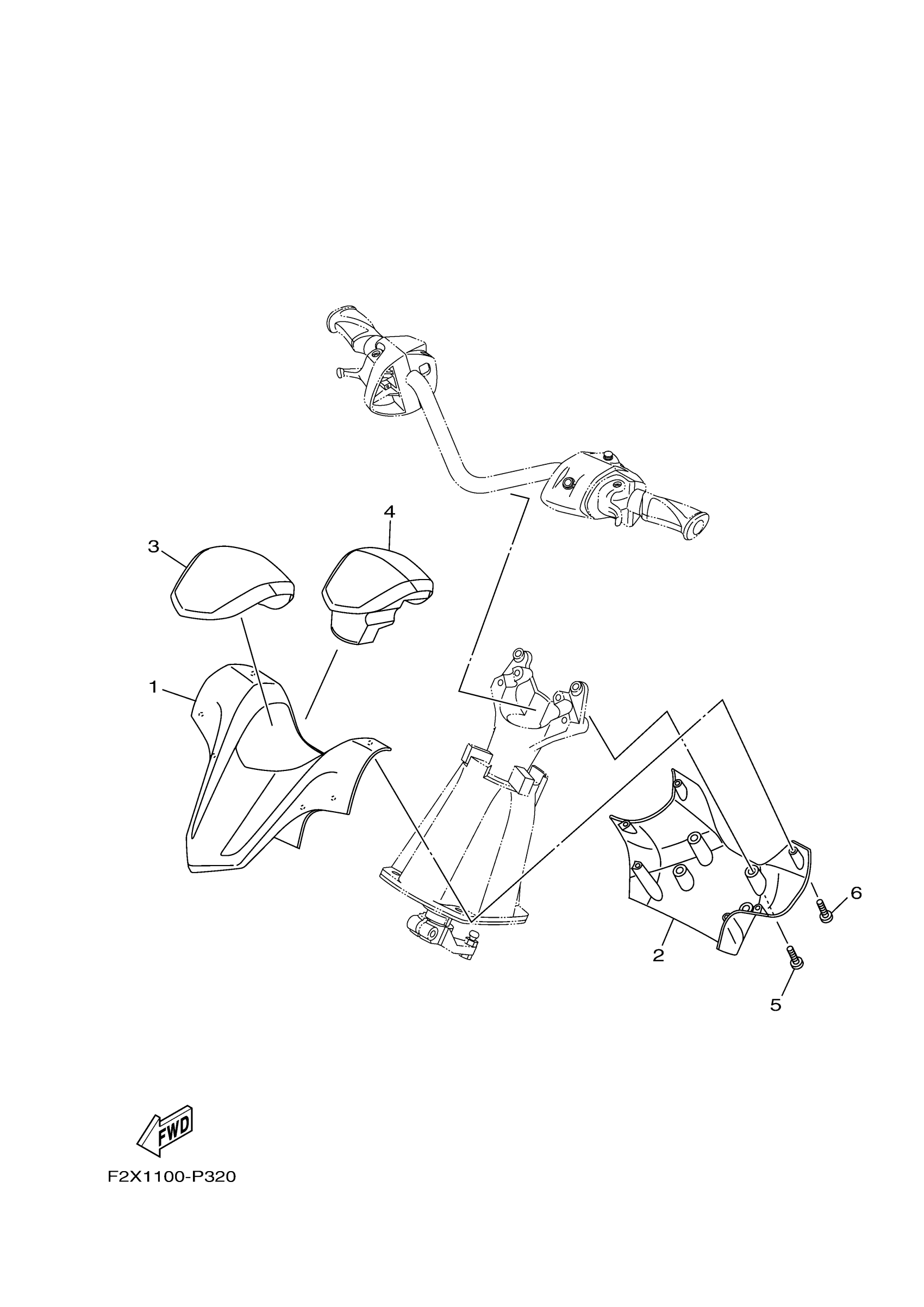 4
3
1
6
2
5
FWD
F2X1100-P320