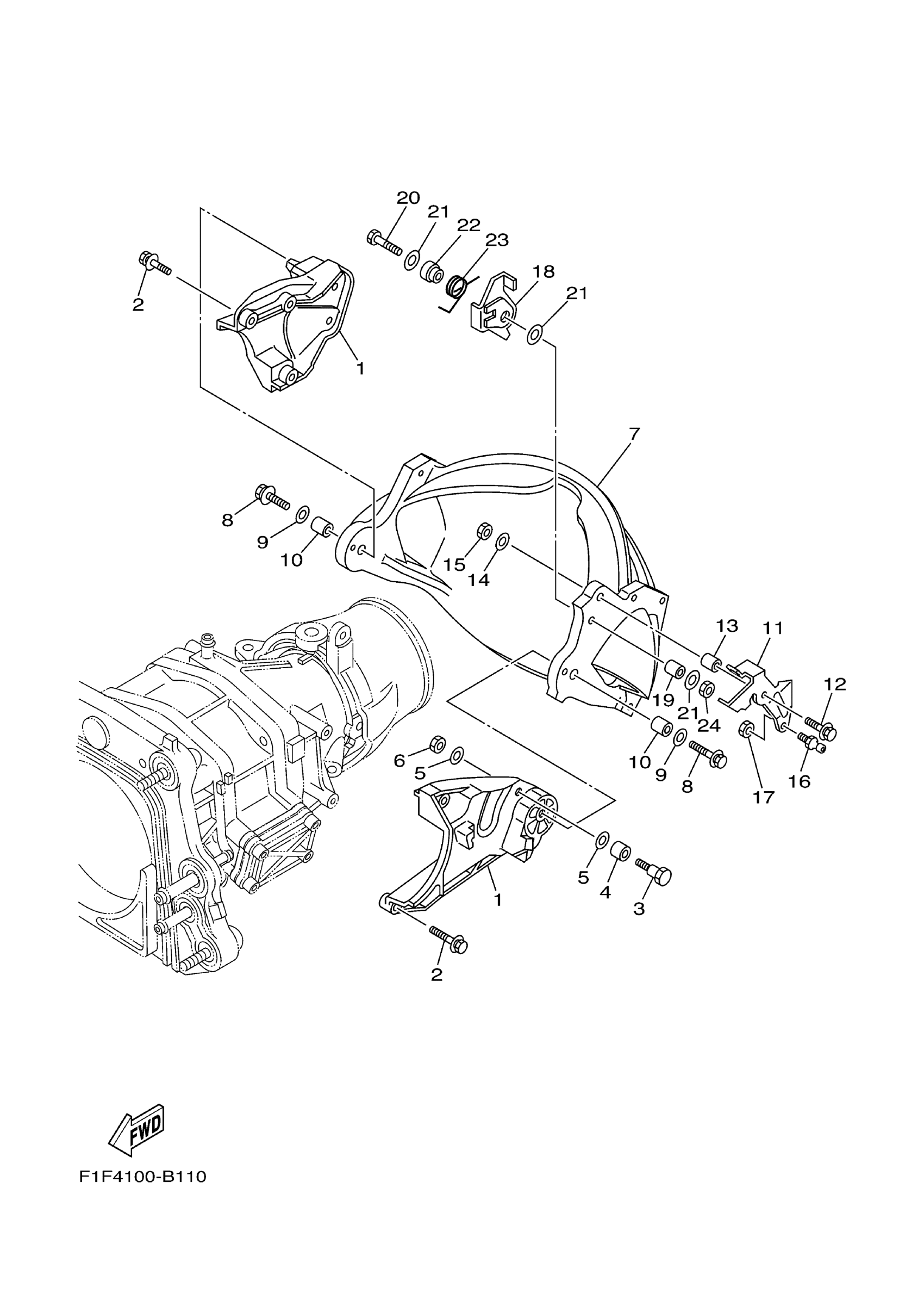 20
21
22
23
18
21
2
1
7
8
9
10
15
14
13
11
12
19
21
24
10
9
8
17
16
6
5
5
4
3
1
2
FWD
F1F4100-B110