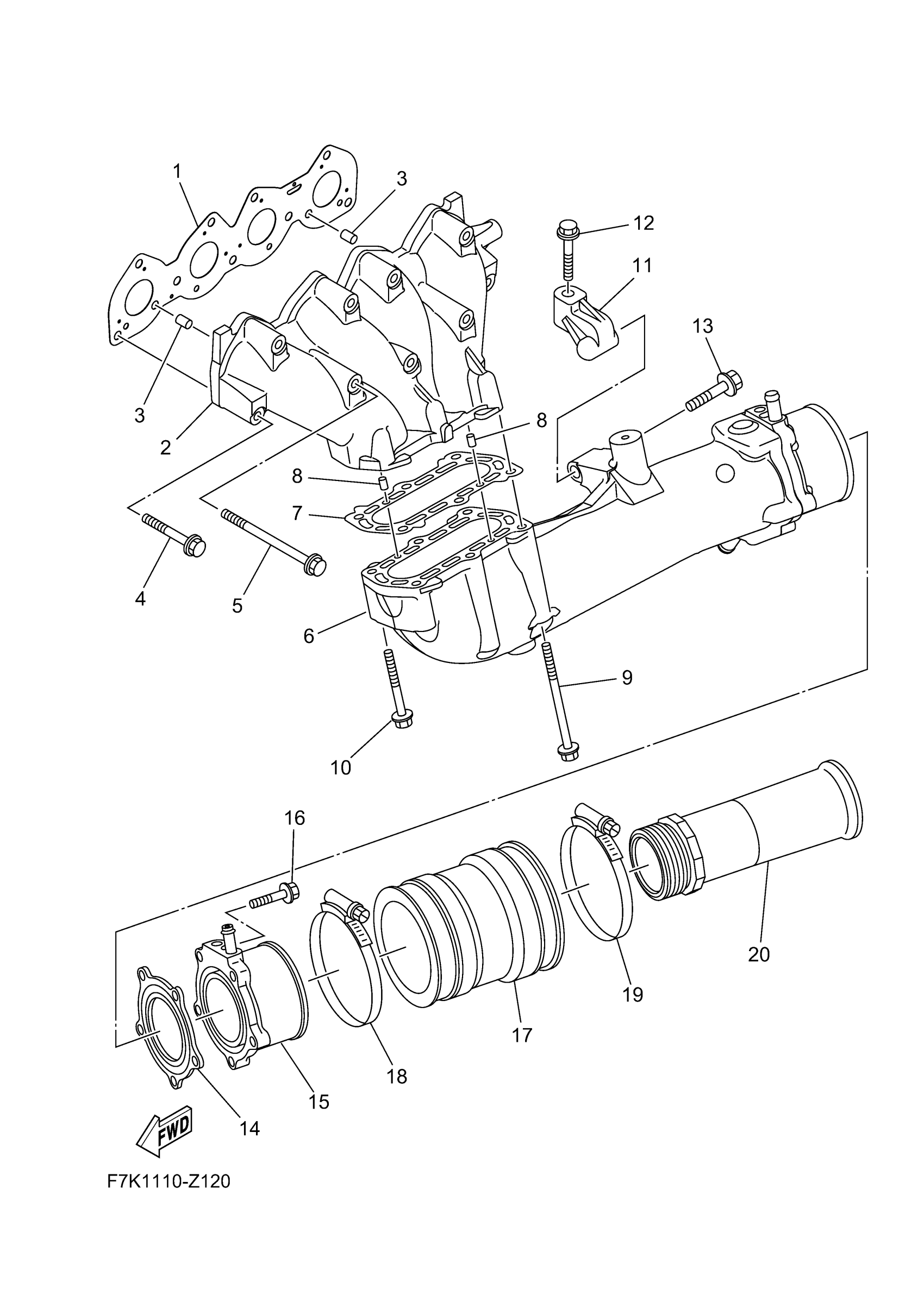 1
3
12
11
13
3
2
8
8
7
4
5
6
9
10
16
20
19
17
18
15
14
FWD
F7K1110-Z120