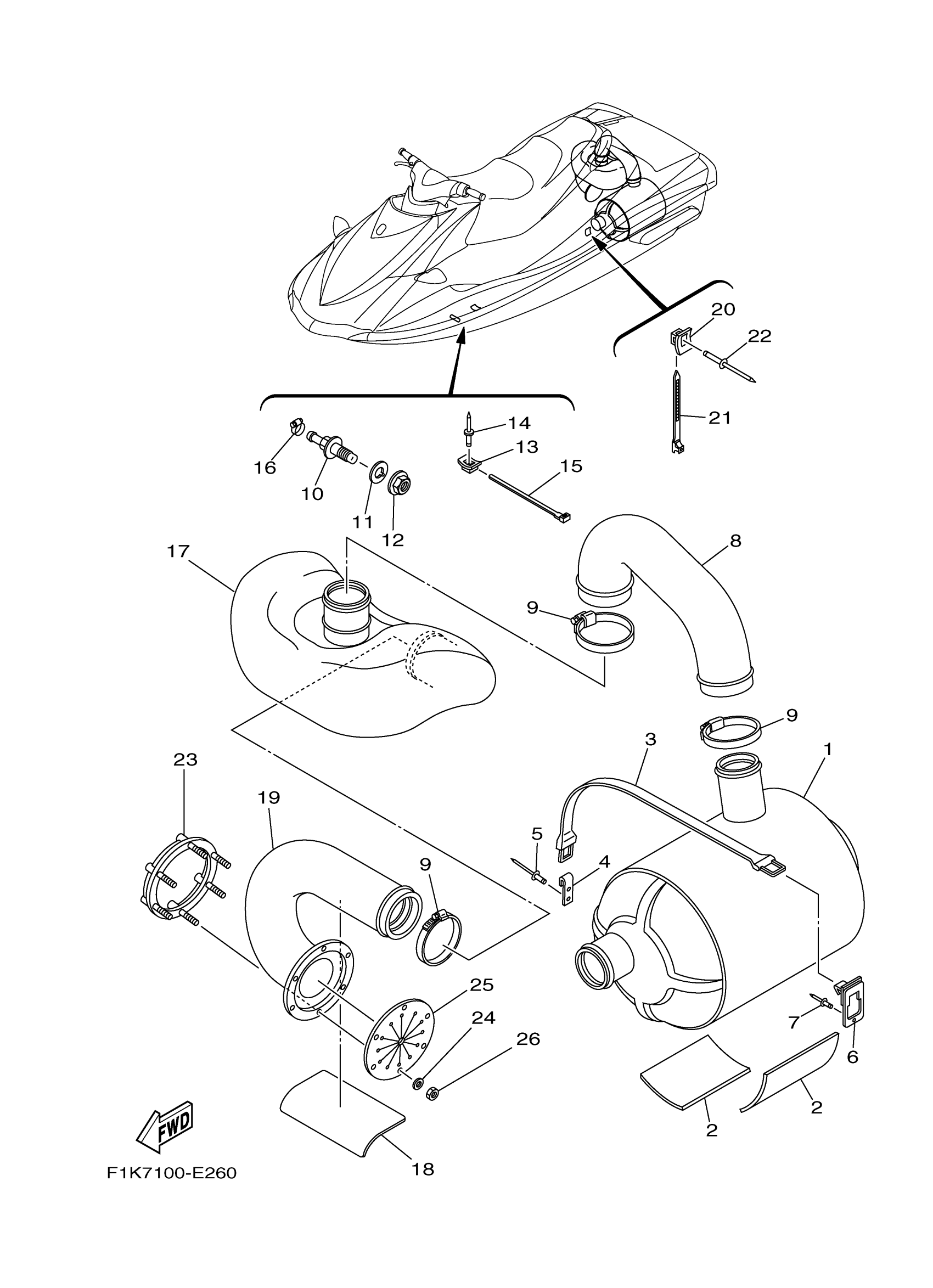 20
22
21
14
13
15
16
10
11
12
17
8
9
9
3
1
23
19
5
4
9
25
24
26
7
6
2
2
18
FWD
F1K7100-E260