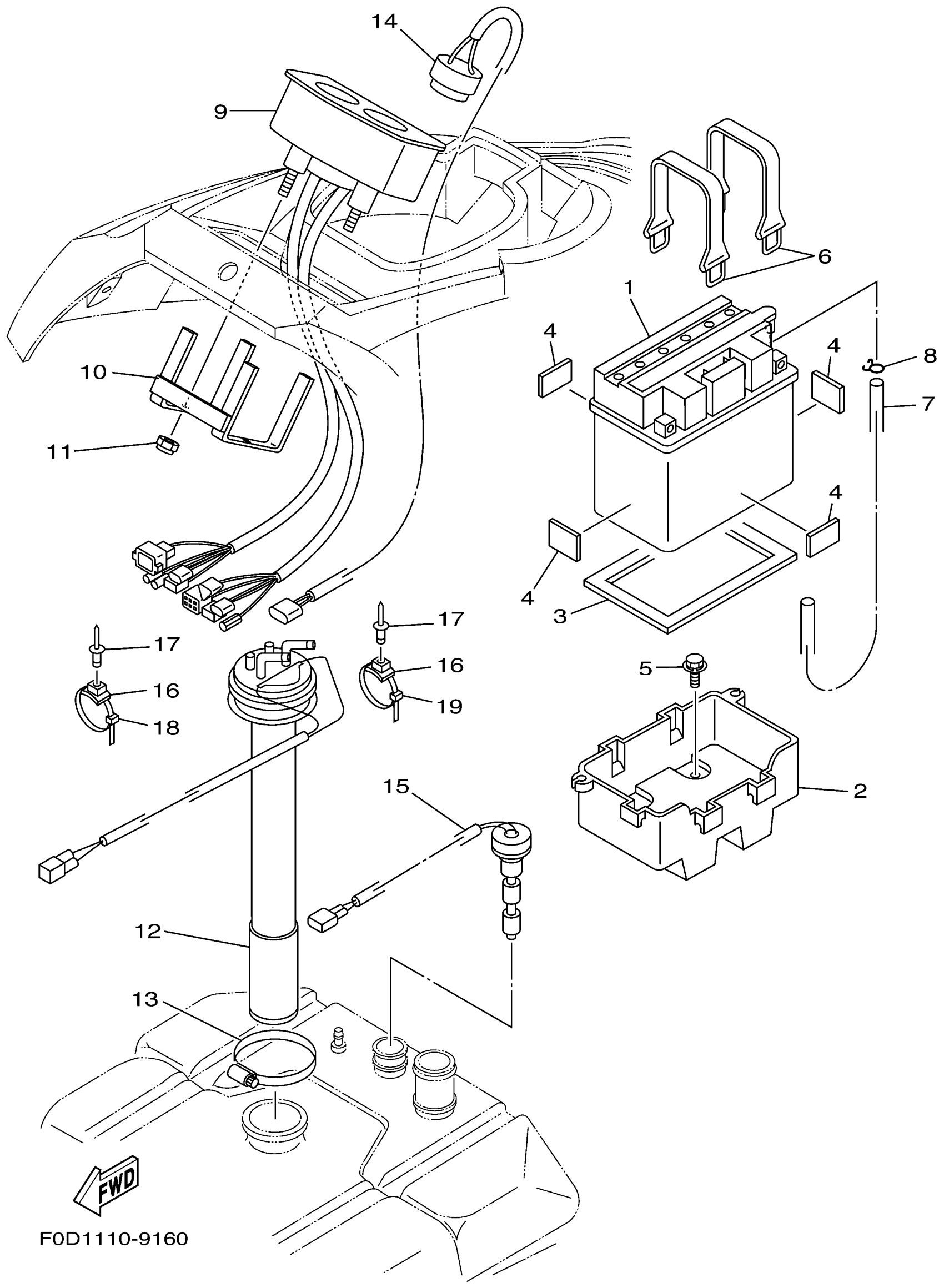 14
9
6
1
4
4
8
7
10
11
4
4
3
17
17
16
16
19
18
5
2
15
12
13
FWD
F0D1110-9160