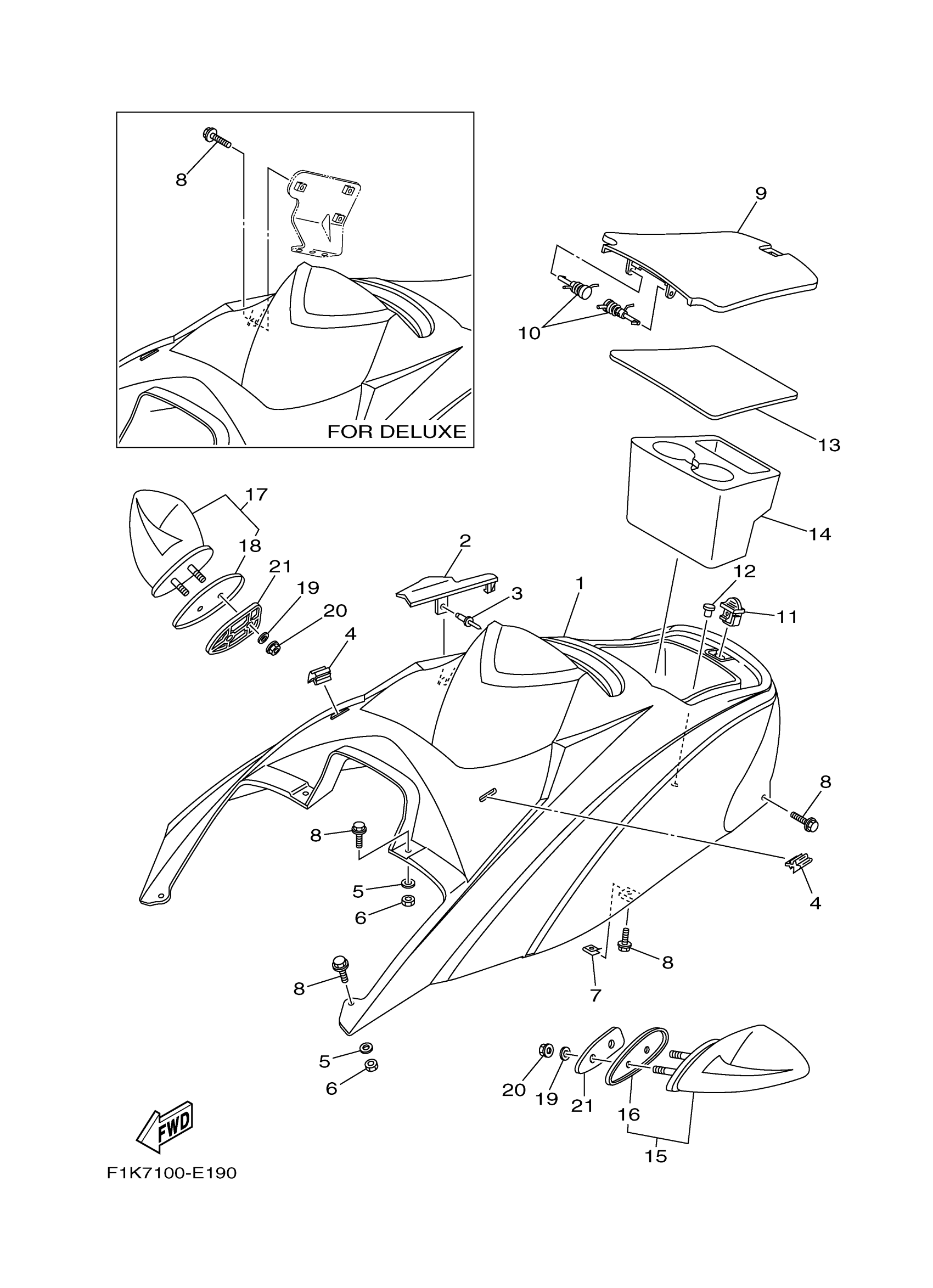 8

FOR DELUXE

9

10

13

14

17

18

21

19

20

4

2

3

1

12

11

8

8

5

6

4

8

7

8

5

6

20

19

21

16

15

FWD

F1K7100-E190