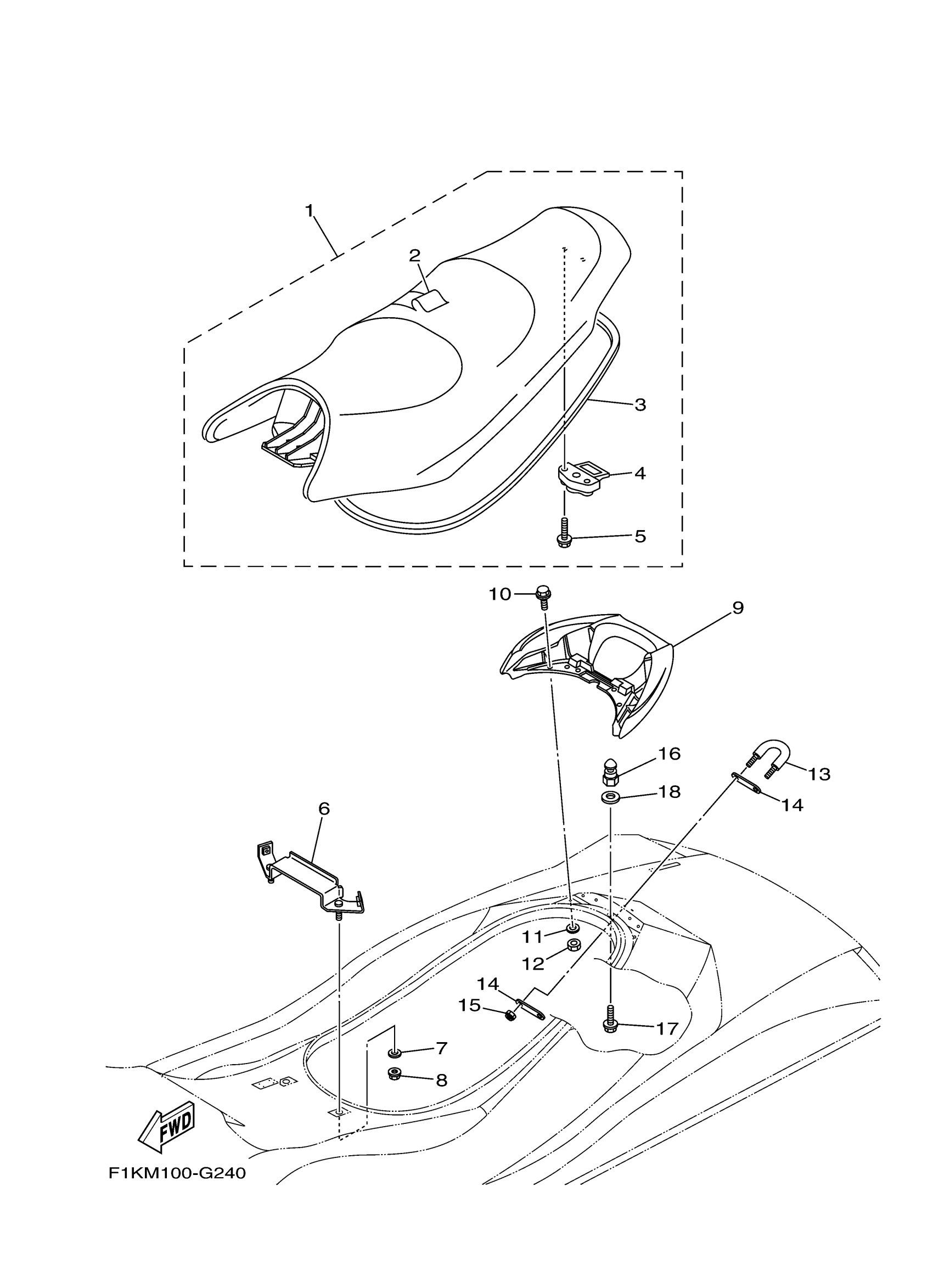 1
2
3
4
5
10
9
16
13
18
14
6
11
12
14
15
17
7
8
FWD
F1KM100-G240