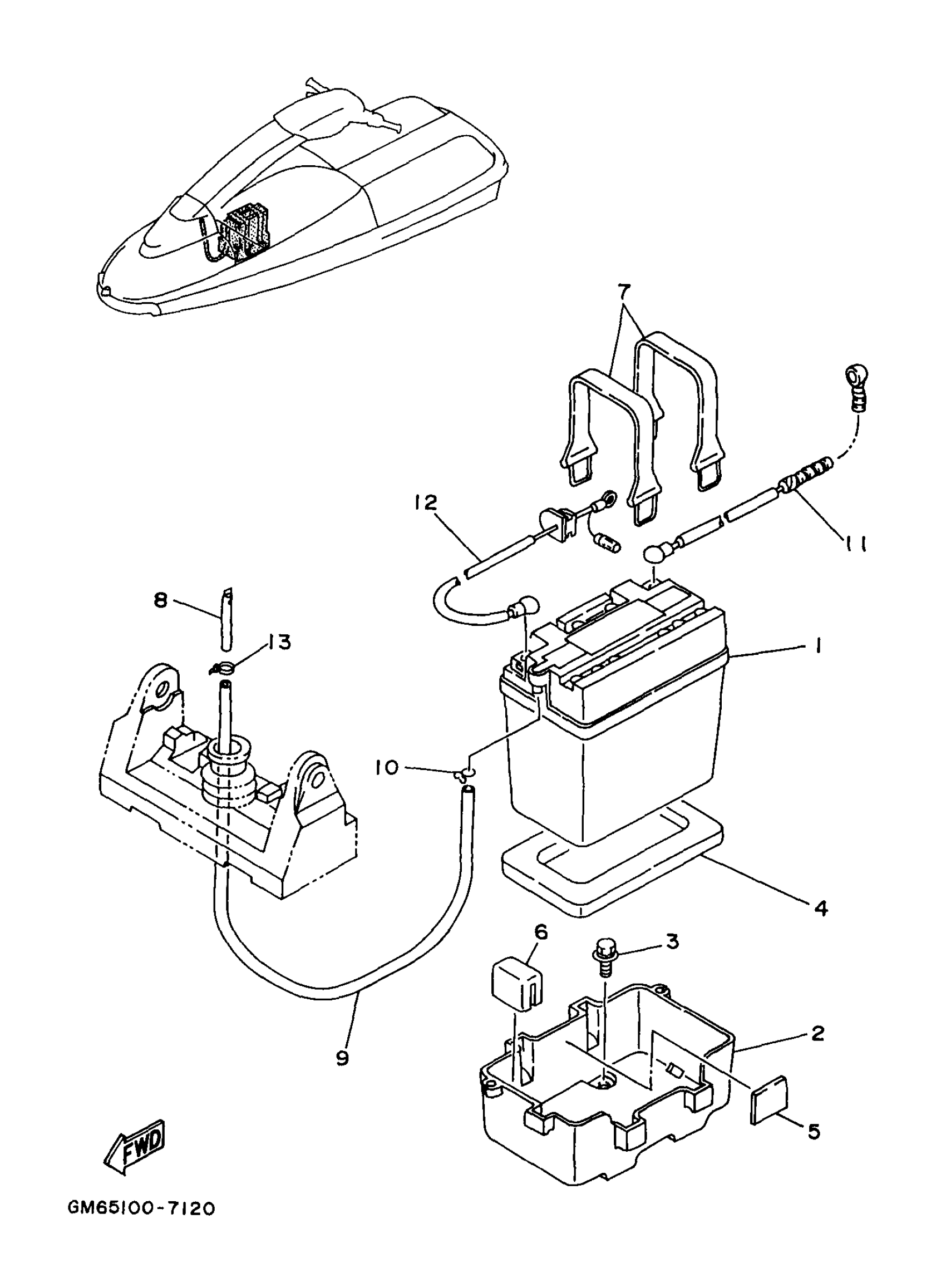 7

12

11

8

13

1

10

4

6

3

2

9

5

FWD

GM65100-7120