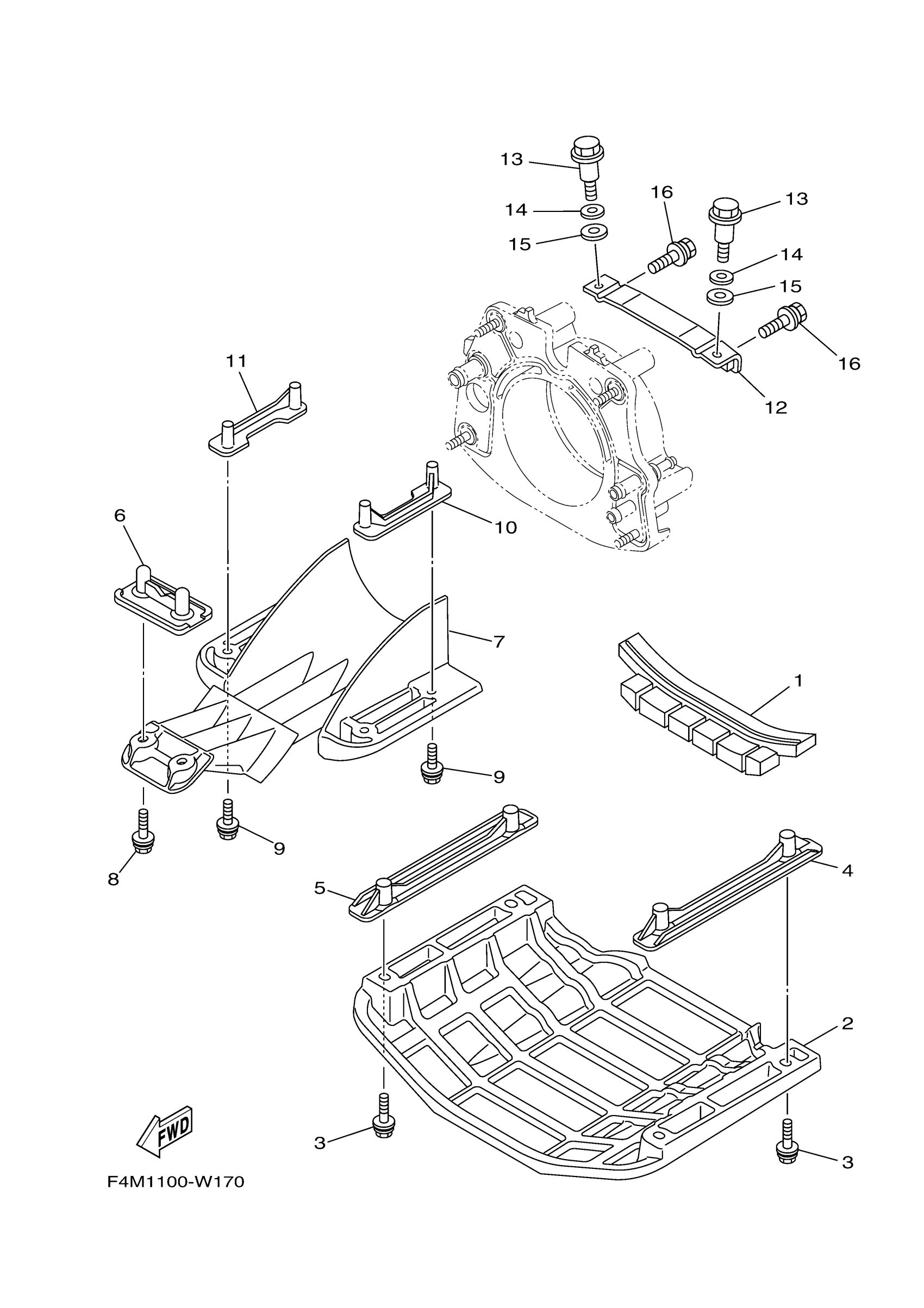 13
14
15
16
13
14
15
16
12
11
10
6
7
1
9
9
8
5
4
2
3
3
FWD
F4M1100-W170