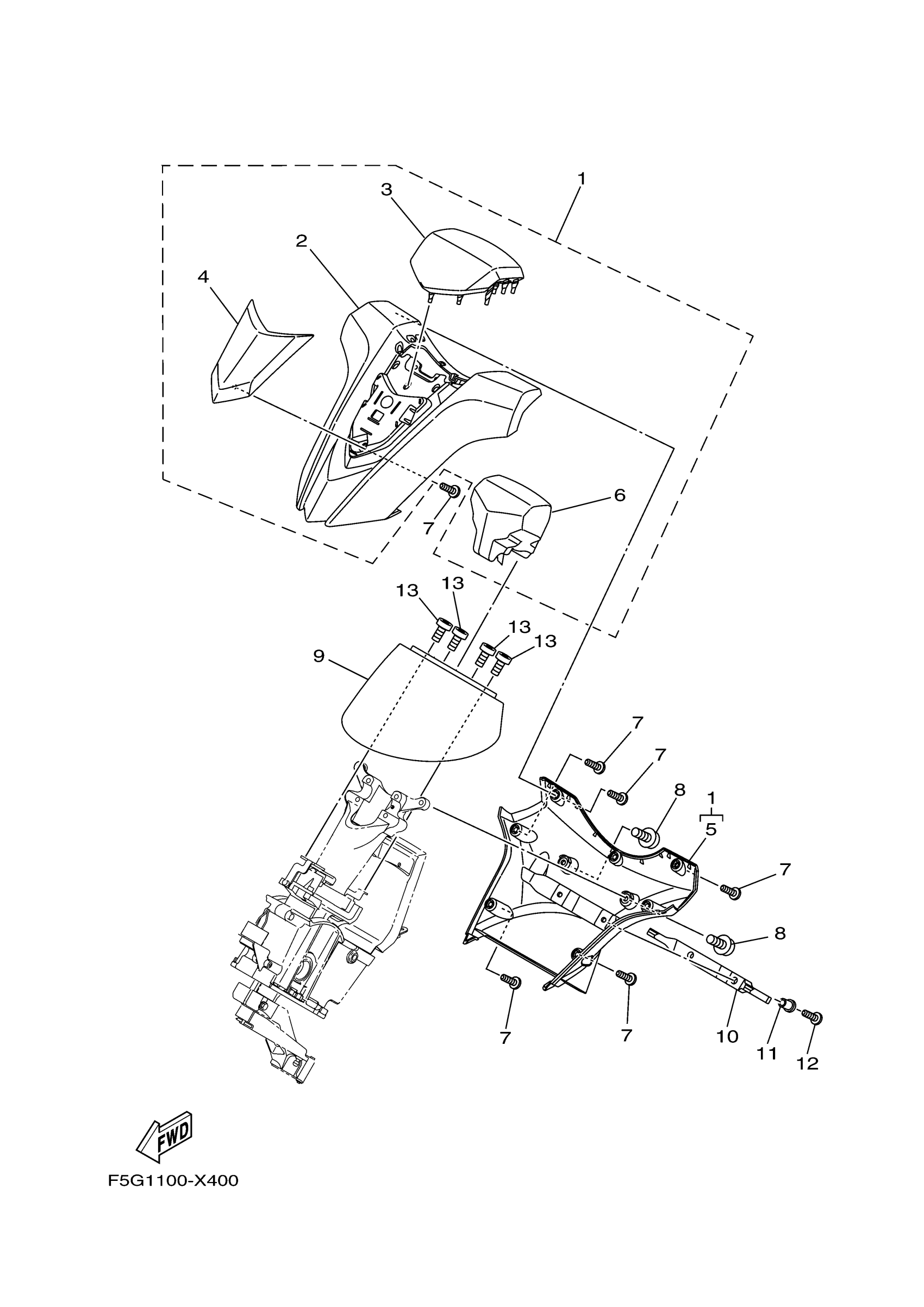 1
3
2
4
6
7
13
13
13
13
9
7
7
8
1
5
7
8
7
7
10
11
12
FWD
F5G1100-X400