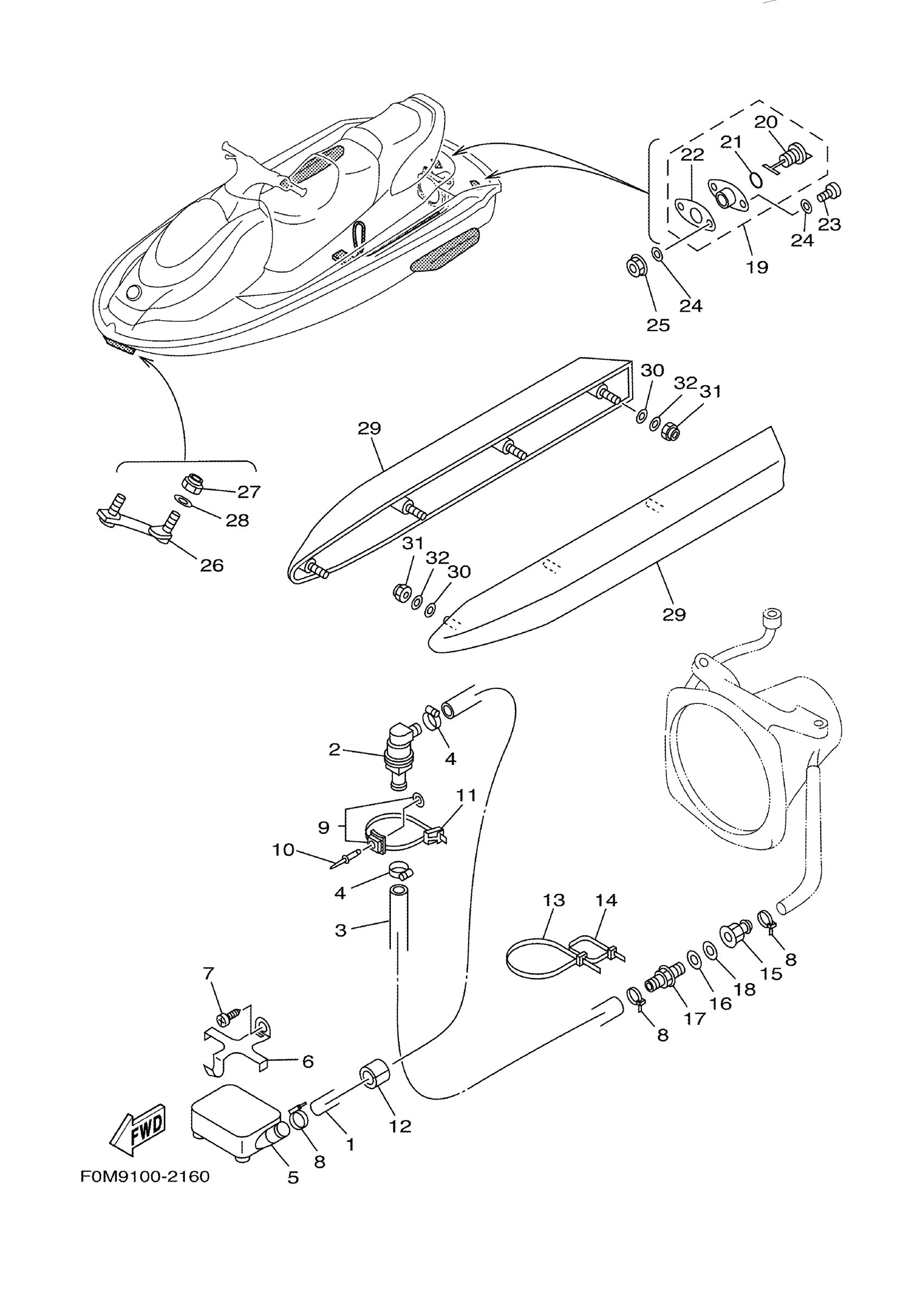 20
21
22
23
24
19
24
25
30
32
31
29
27
28
26
31
32
30
29
2
4
11
9
10
4
3
13
14
8
15
18
16
17
8
7
6
12
1
8
5
FWD
F0M9100-2160