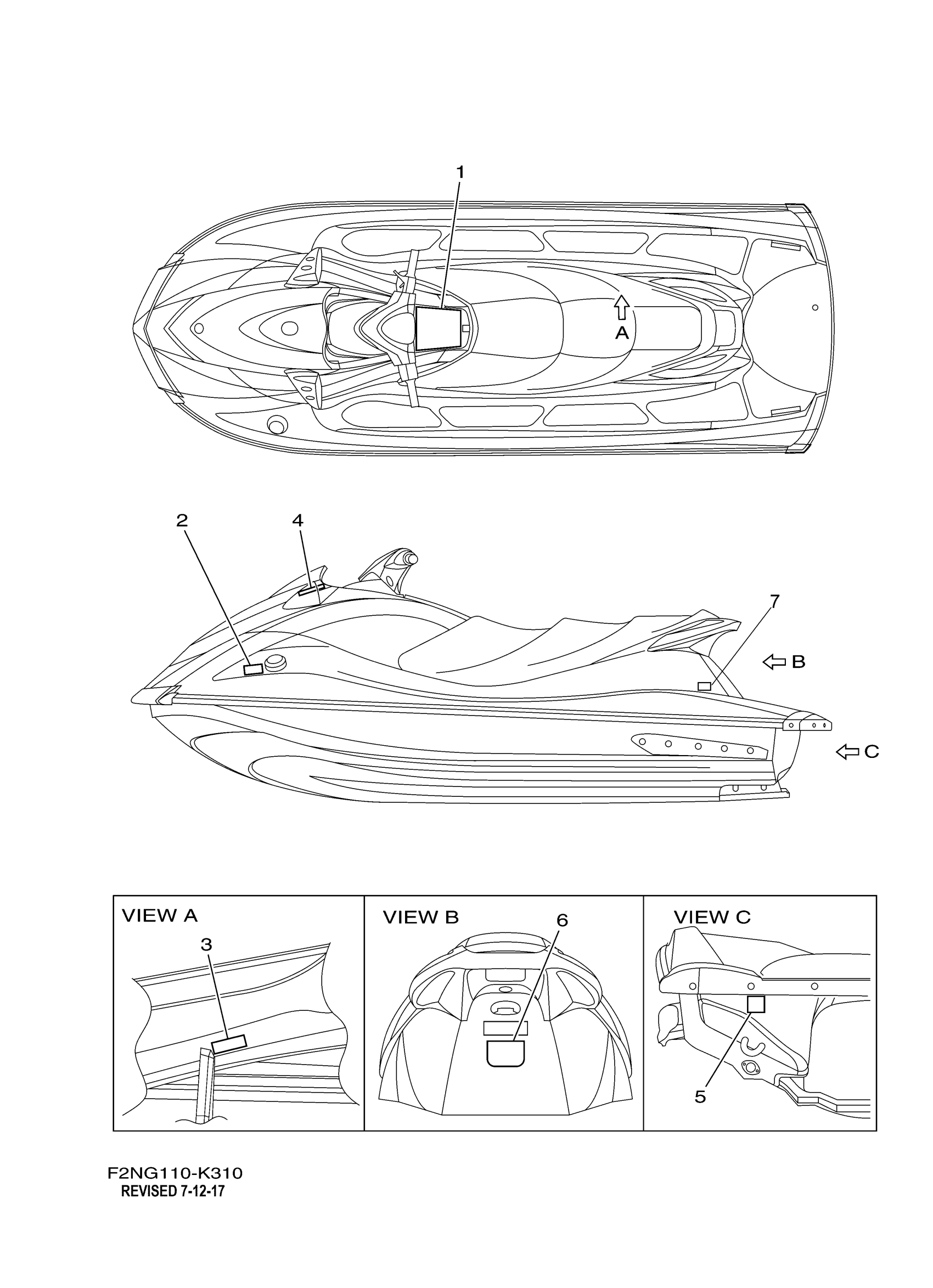 1

A

2

4

7

B

C

VIEW A

3

VIEW B

6

VIEW C

5

F2NG110-K310
REVISED 7-12-17