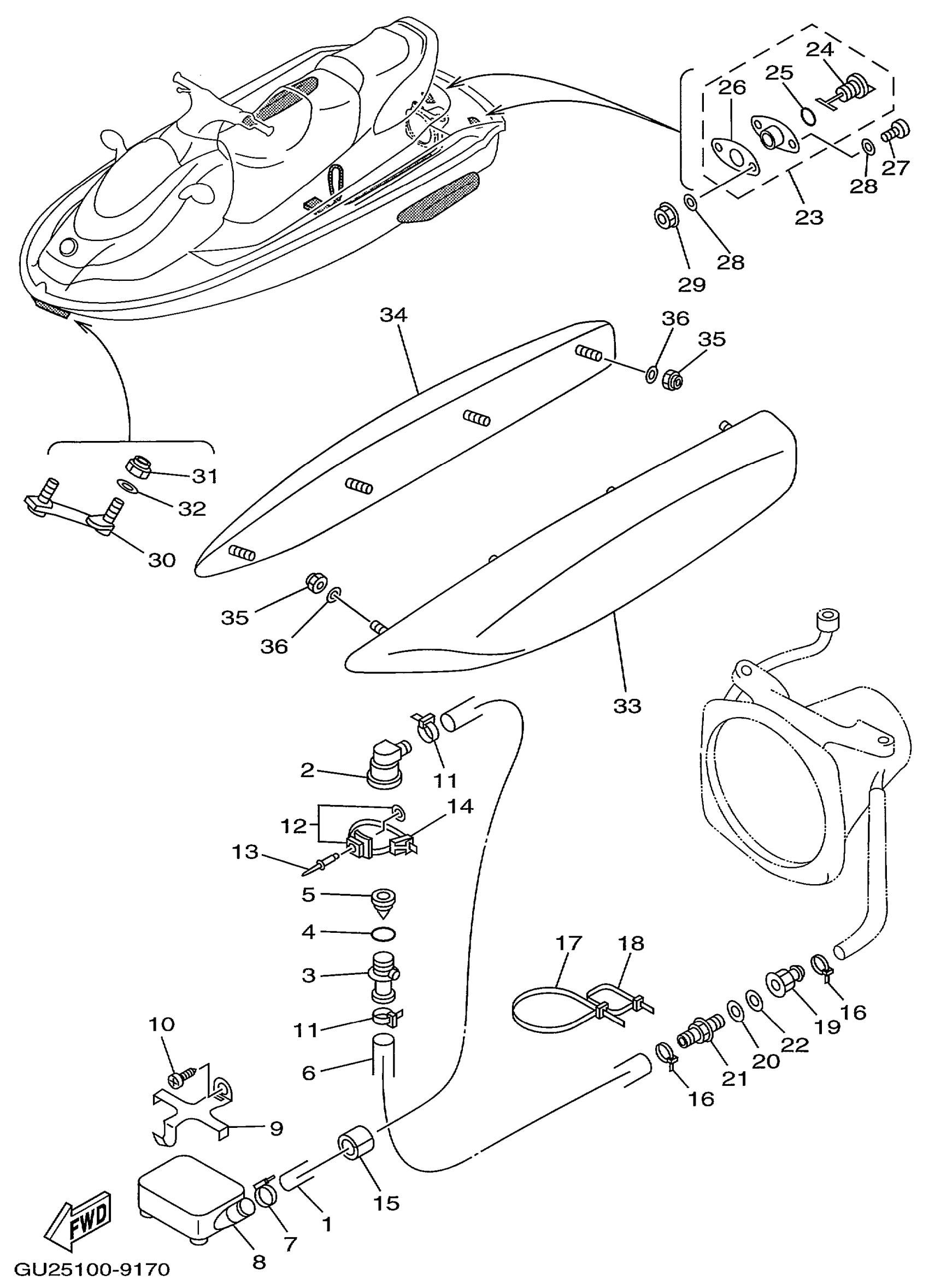 24
25
26
27
28
23
28
29
34
36
35
31
32
30
35
36
33
11
2
12
14
13
5
4
3
11
6
17
18
16
19
22
20
21
16
10
9
15
1
7
8
FWD
GU25100-9170