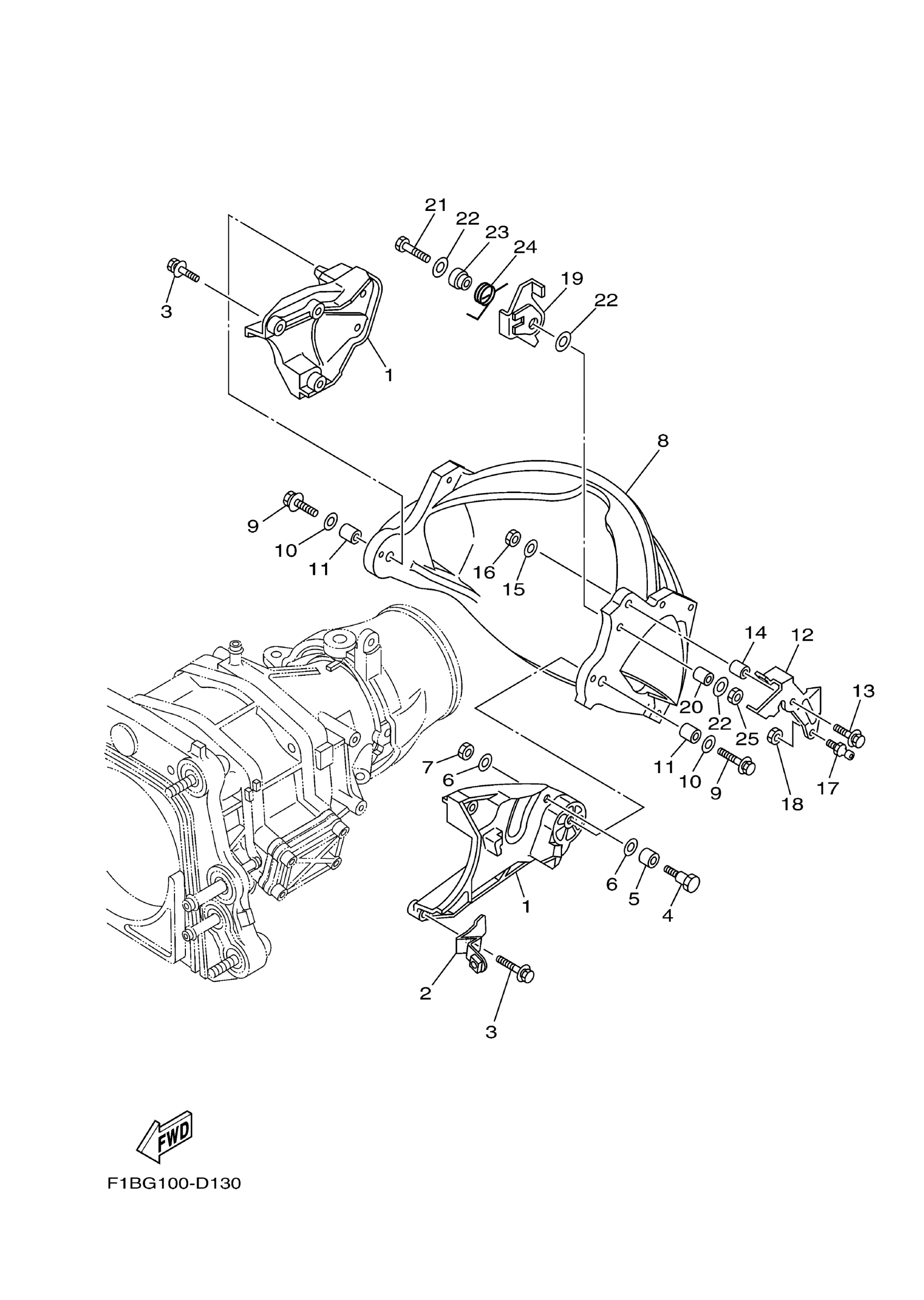 21
22
23
24
19
22
3
1
8
9
10
11
16
15
14
12
13
20
22
25
11
10
9
18
17
7
6
6
5
4
1
2
3
FWD
F1BG100-D130