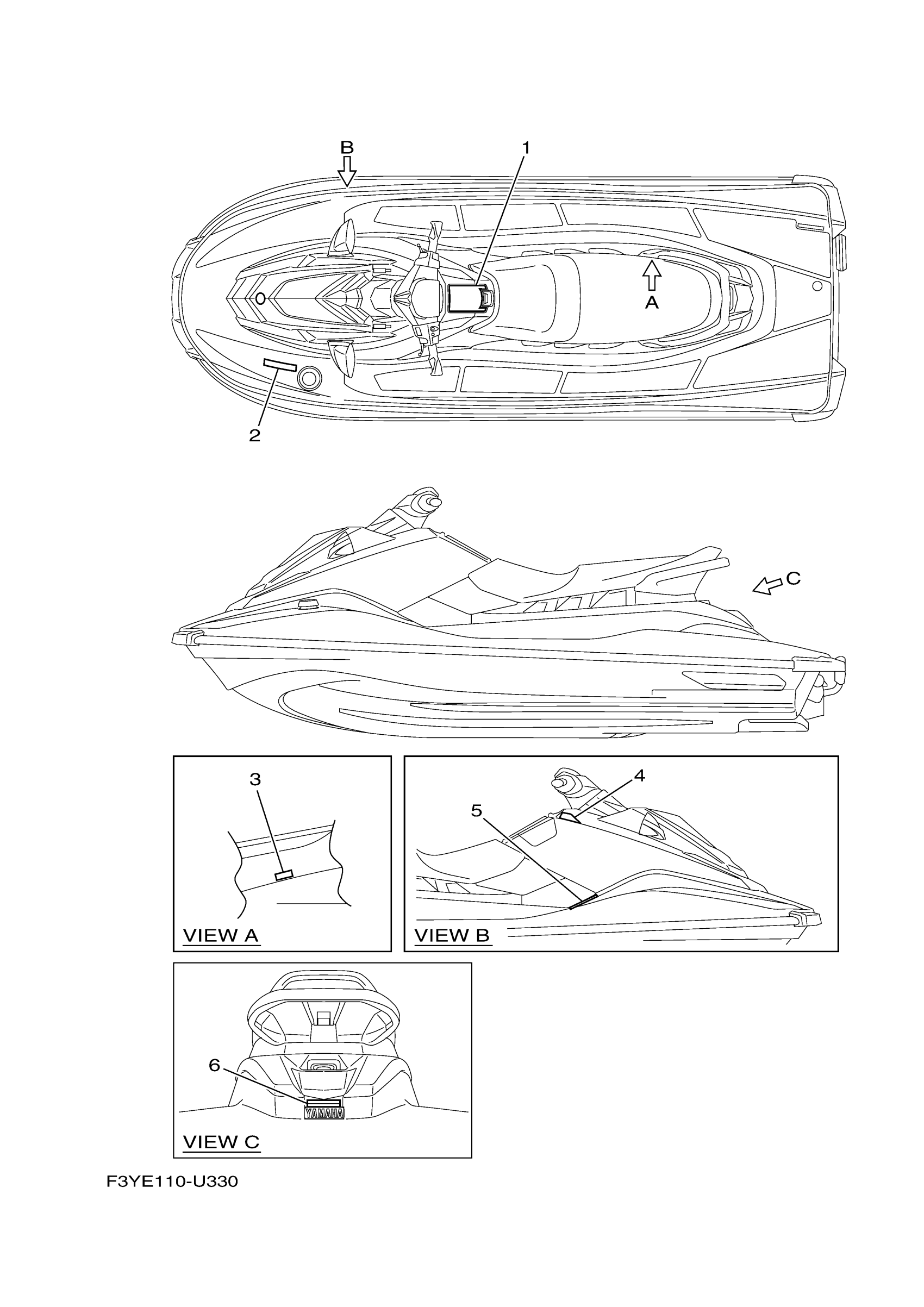 B
1
A
2
C
3
VIEW A
4
5
VIEW B
6
YAMAHA
VIEW C
F3YE110-U330