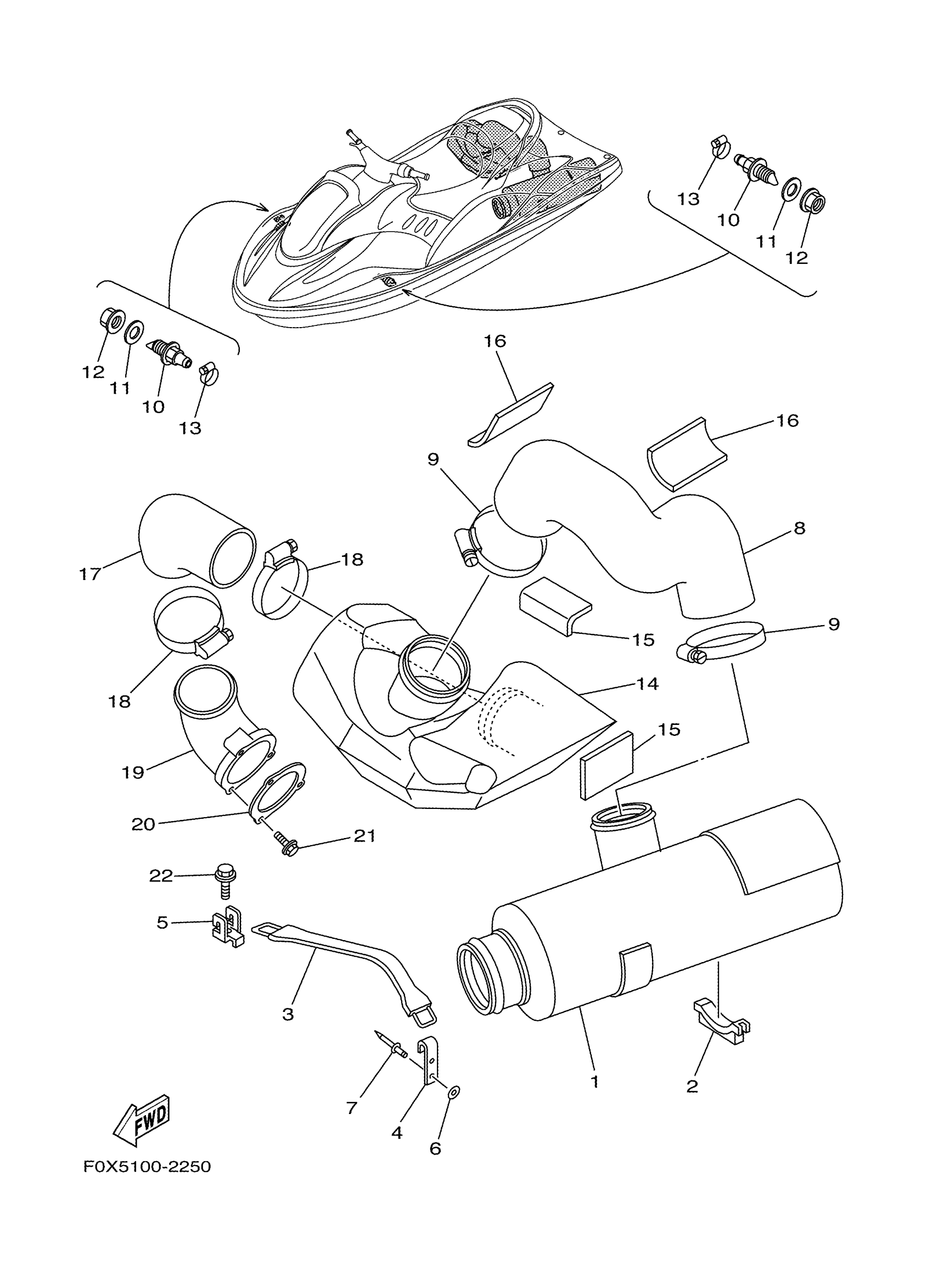 13
10
11
12

12
11
10
13

16

16

9

8

17

18

15

9

18

14

15

19

20

21

22

5

3

1

2

7

4

6

FWD

F0X5100-2250