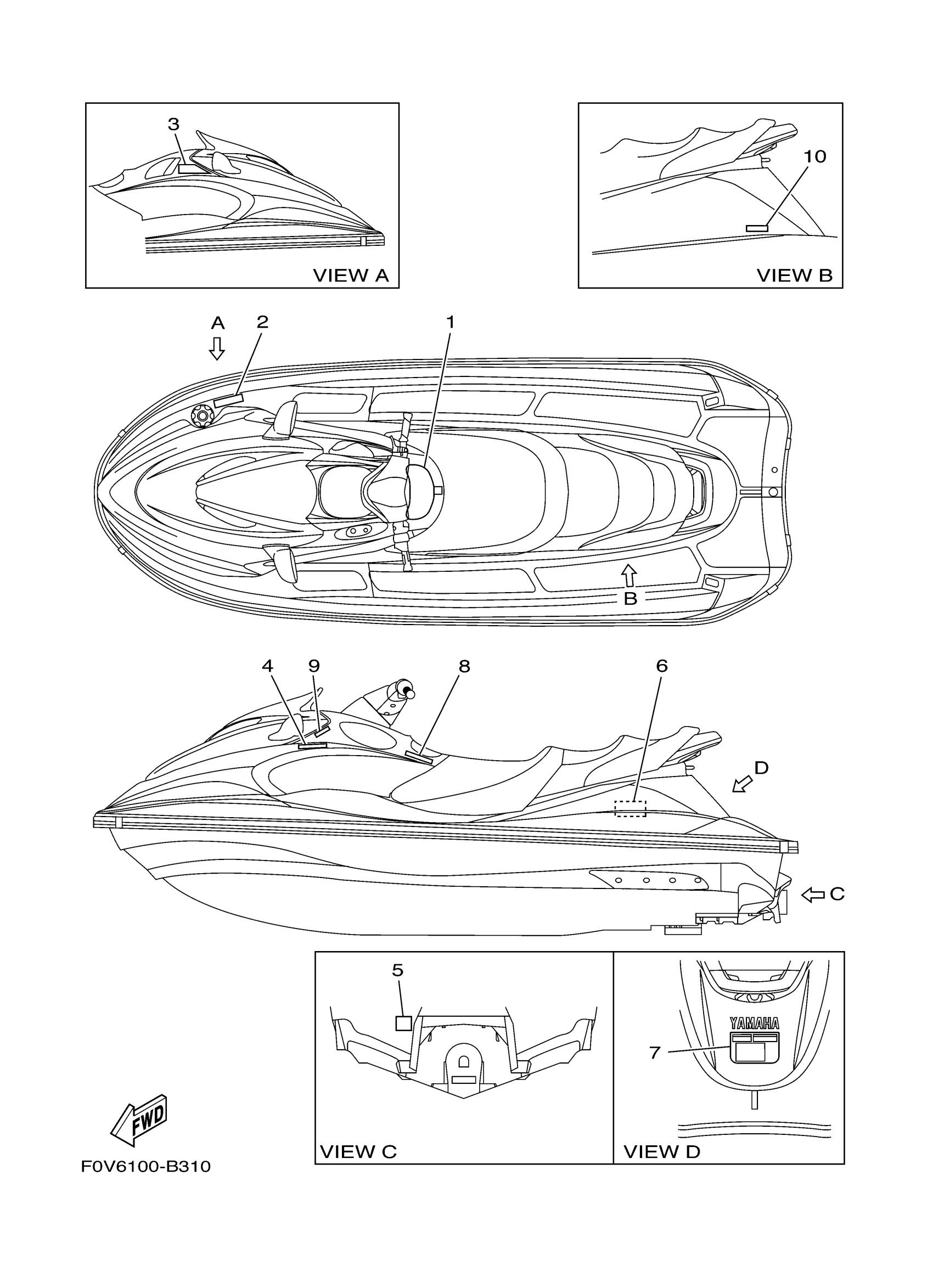 3

VIEW A

10

VIEW B

A

2

1

B

4

9

8

6

D

C

5

VIEW C

YAMAHA

7

VIEW D

FWD

F0V6100-B310